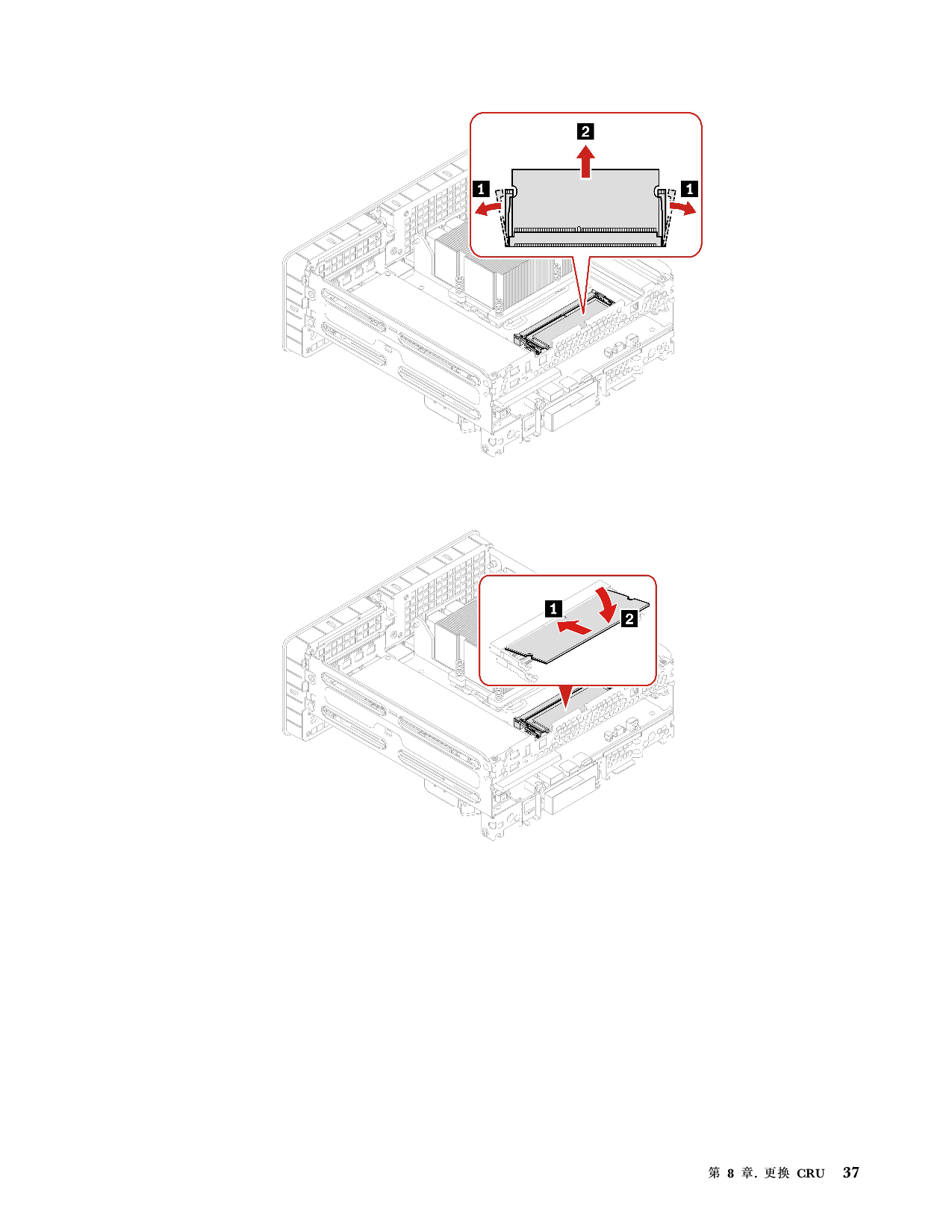 2

1

1

1

2

第 8 章. 更换 CRU 37