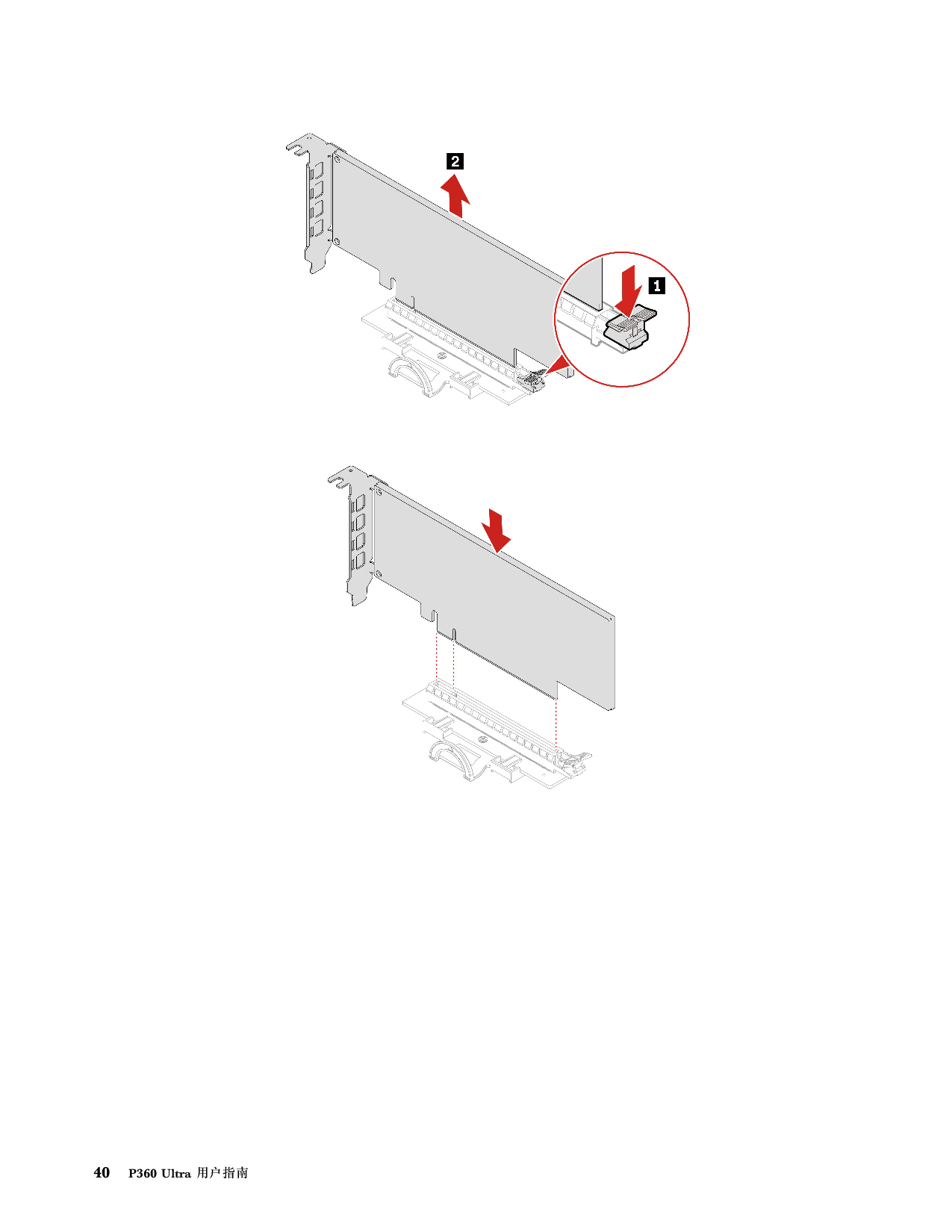 2

1

40 P360 Ultra 用户指南