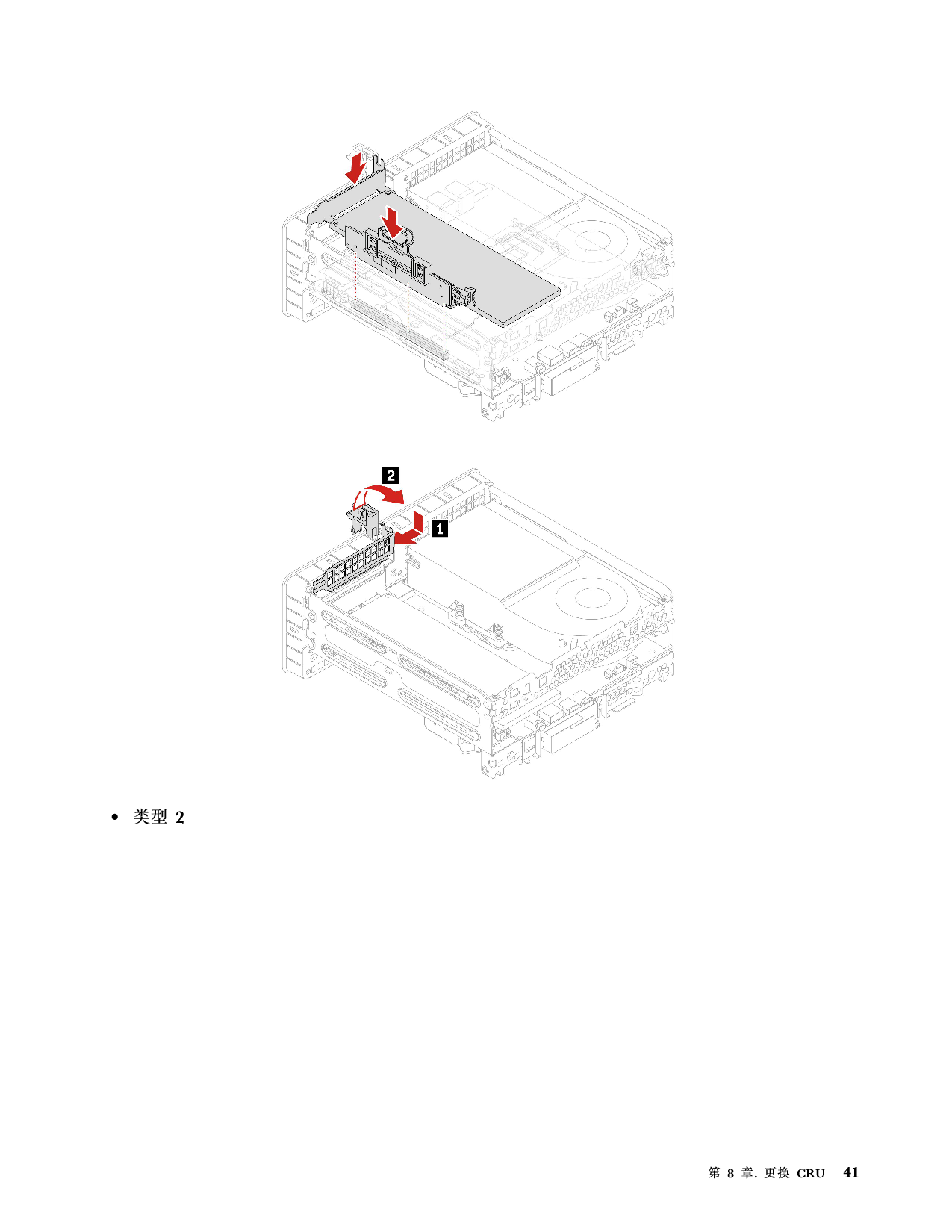 2

1

• 类型 2

第 8 章. 更换 CRU 41