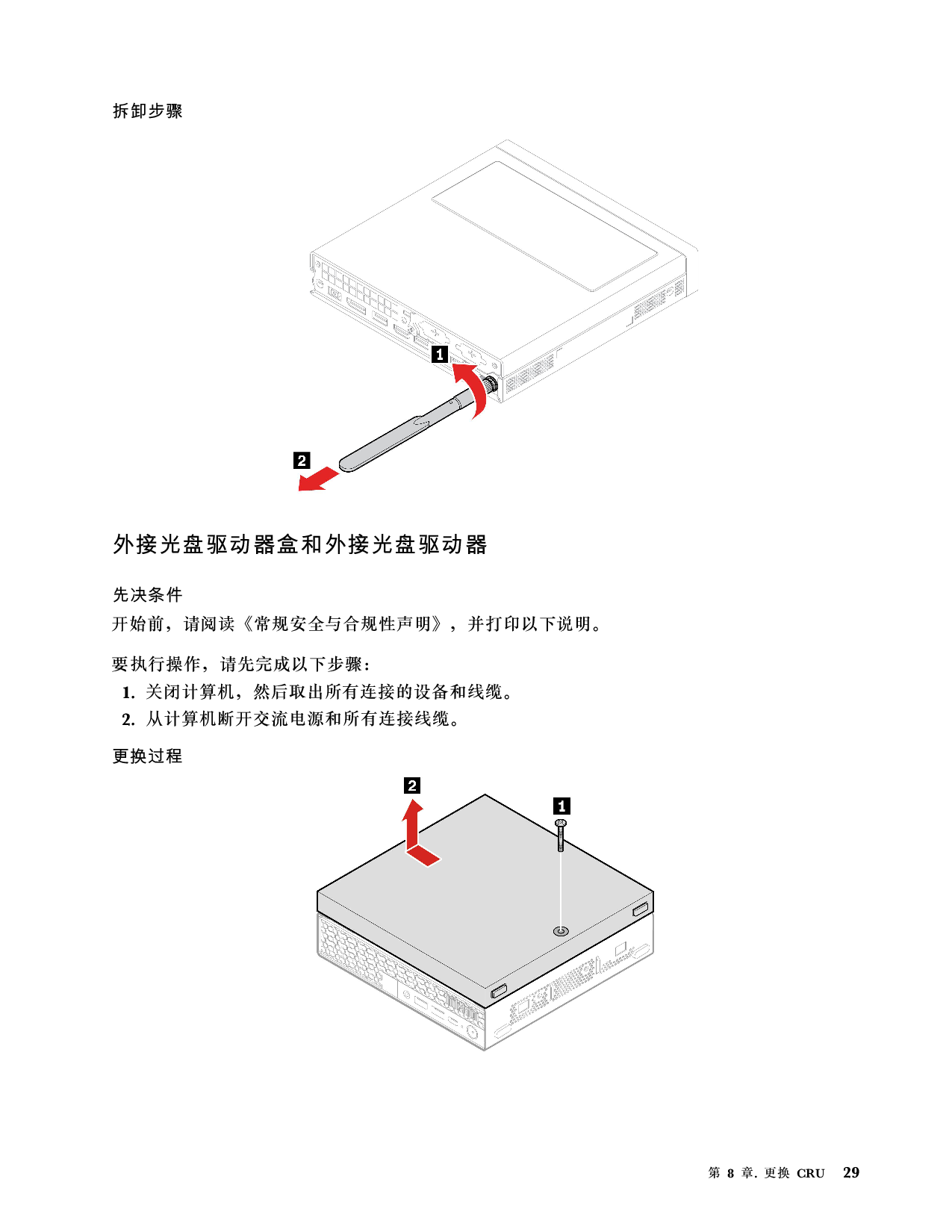 拆卸步骤

1

2

外接光盘驱动器盒和外接光盘驱动器

先决条件

开始前，请阅读《常规安全与合规性声明》，并打印以下说明。

要执行操作，请先完成以下步骤：

1. 关闭计算机，然后取出所有连接的设备和线缆。

2. 从计算机断开交流电源和所有连接线缆。

更换过程

2

1

第 8 章. 更换 CRU 29