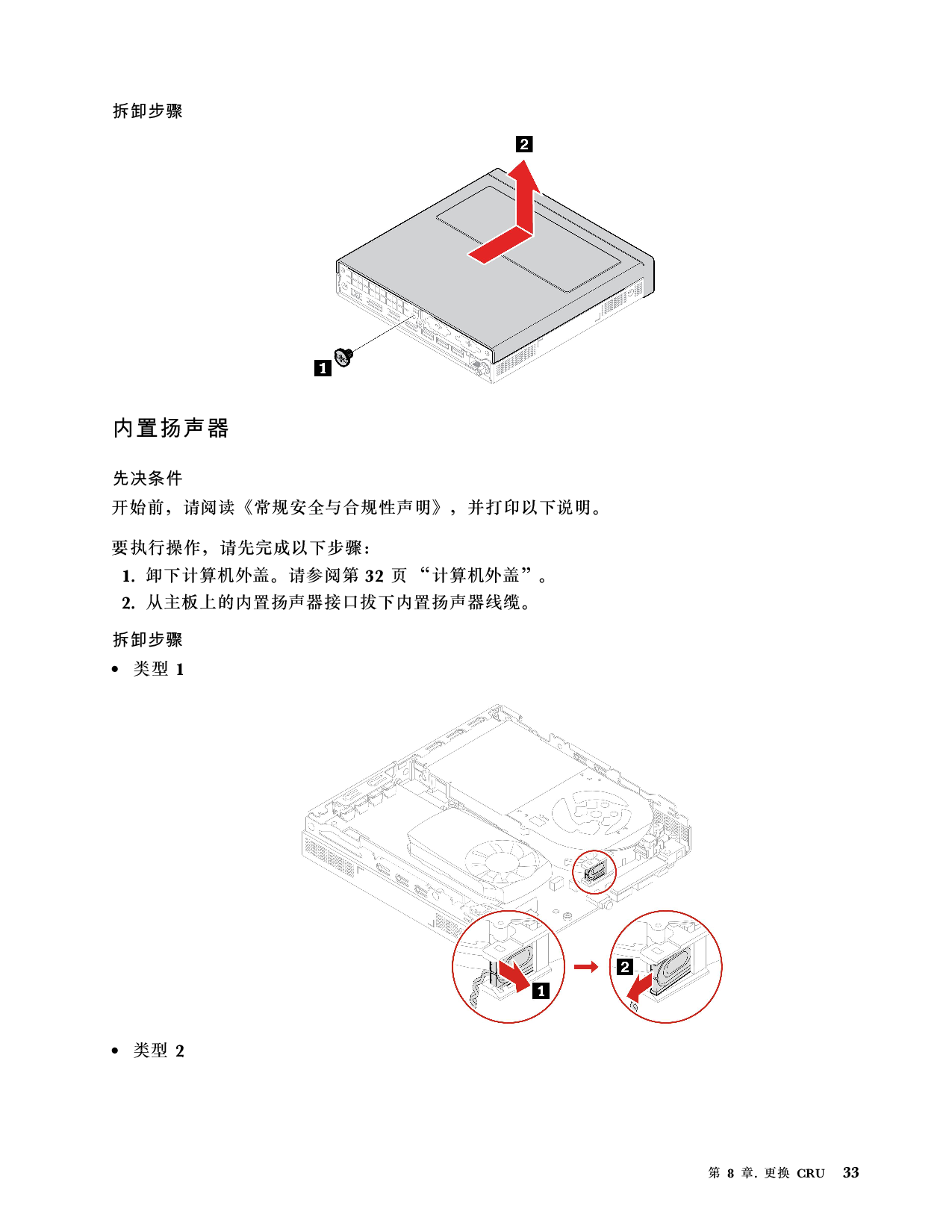 拆卸步骤

2

1

内置扬声器

先决条件

开始前，请阅读《常规安全与合规性声明》，并打印以下说明。

要执行操作，请先完成以下步骤：

1. 卸下计算机外盖。请参阅第 32 页 “计算机外盖”。
2. 从主板上的内置扬声器接口拔下内置扬声器线缆。

拆卸步骤

• 类型 1

1

2

• 类型 2

第 8 章. 更换 CRU 33