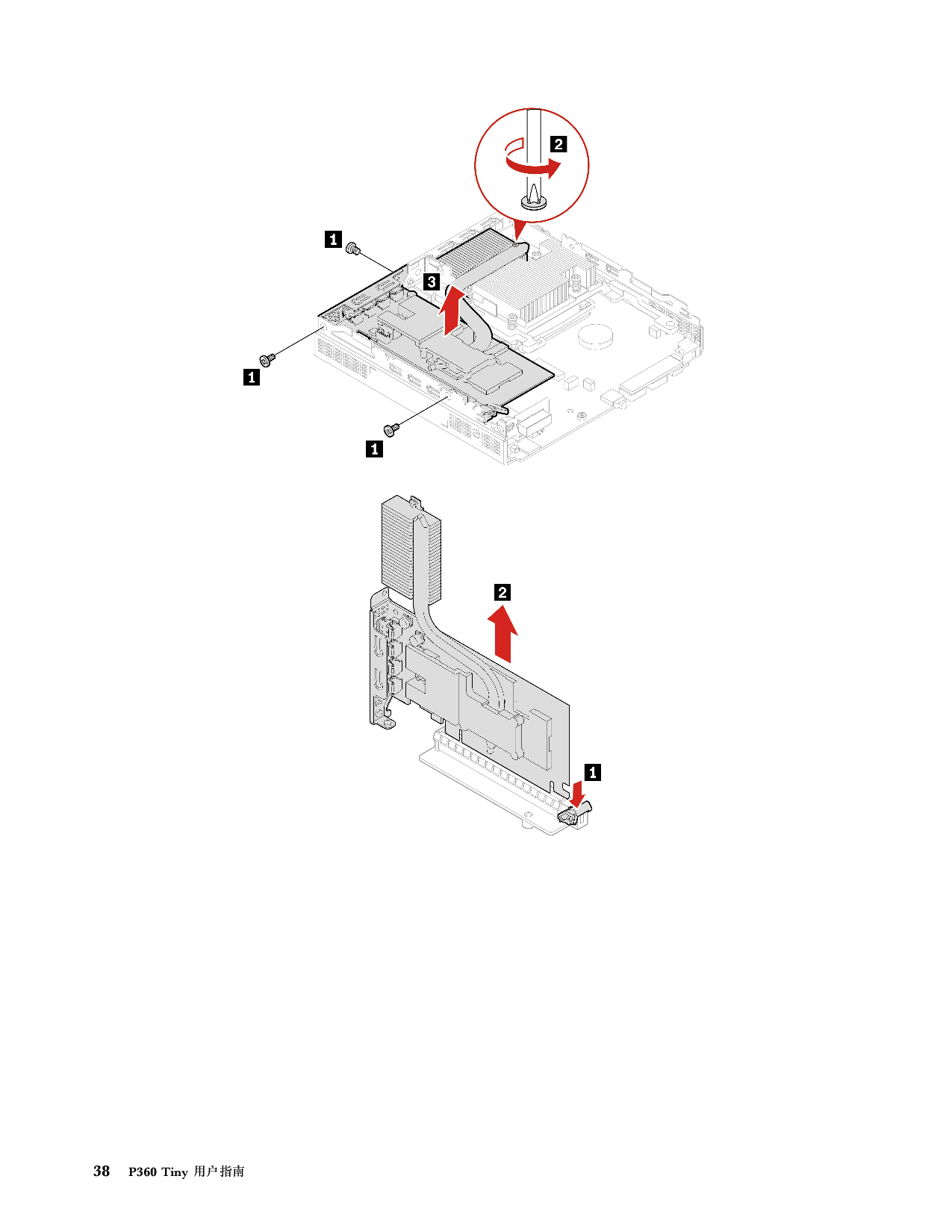 2

1

3

1

1

2

1

38 P360 Tiny 用户指南