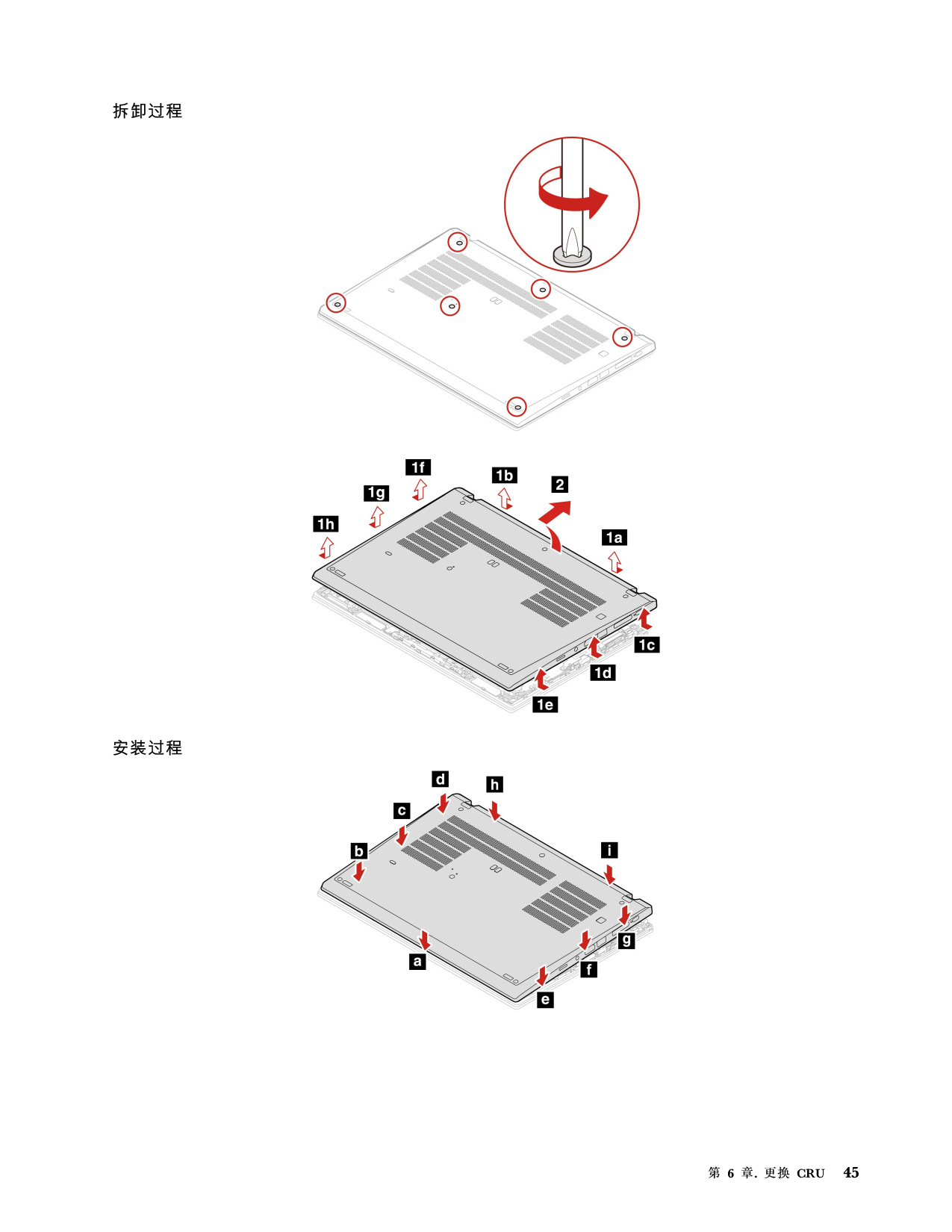 拆卸过程

1f

1b

2

1g

1h

1a

1c

1d

1e

安装过程

d

h

c

b

i

g

a

f

e

第 6 章. 更换 CRU 45