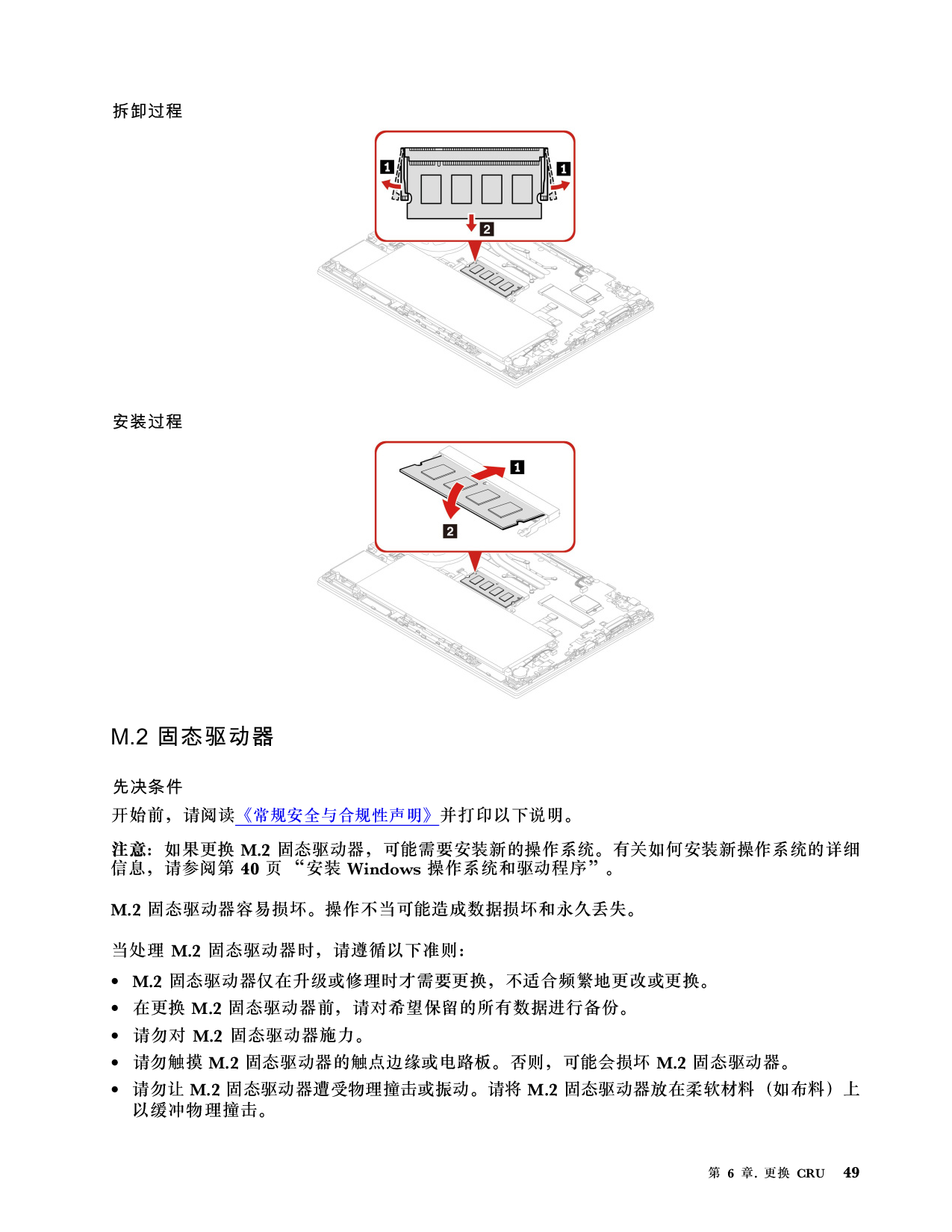 拆卸过程

1 1 2

安装过程

1 2

M.2 固态驱动器

先决条件

开始前，请阅读《常规安全与合规性声明》并打印以下说明。

注意：如果更换 M.2 固态驱动器，可能需要安装新的操作系统。有关如何安装新操作系统的详细信息，请参阅第 40 页 “安装 Windows 操作系统和驱动程序”。

M.2 固态驱动器容易损坏。操作不当可能造成数据损坏和永久丢失。

当处理 M.2 固态驱动器时，请遵循以下准则：

• M.2 固态驱动器仅在升级或修理时才需要更换，不适合频繁地更改或更换。
• 在更换 M.2 固态驱动器前，请对希望保留的所有数据进行备份。
• 请勿对 M.2 固态驱动器施力。
• 请勿触摸 M.2 固态驱动器的触点边缘或电路板。否则，可能会损坏 M.2 固态驱动器。
• 请勿让 M.2 固态驱动器遭受物理撞击或振动。请将 M.2 固态驱动器放在柔软材料（如布料）上以缓冲物理撞击。

第 6 章. 更换 CRU 49