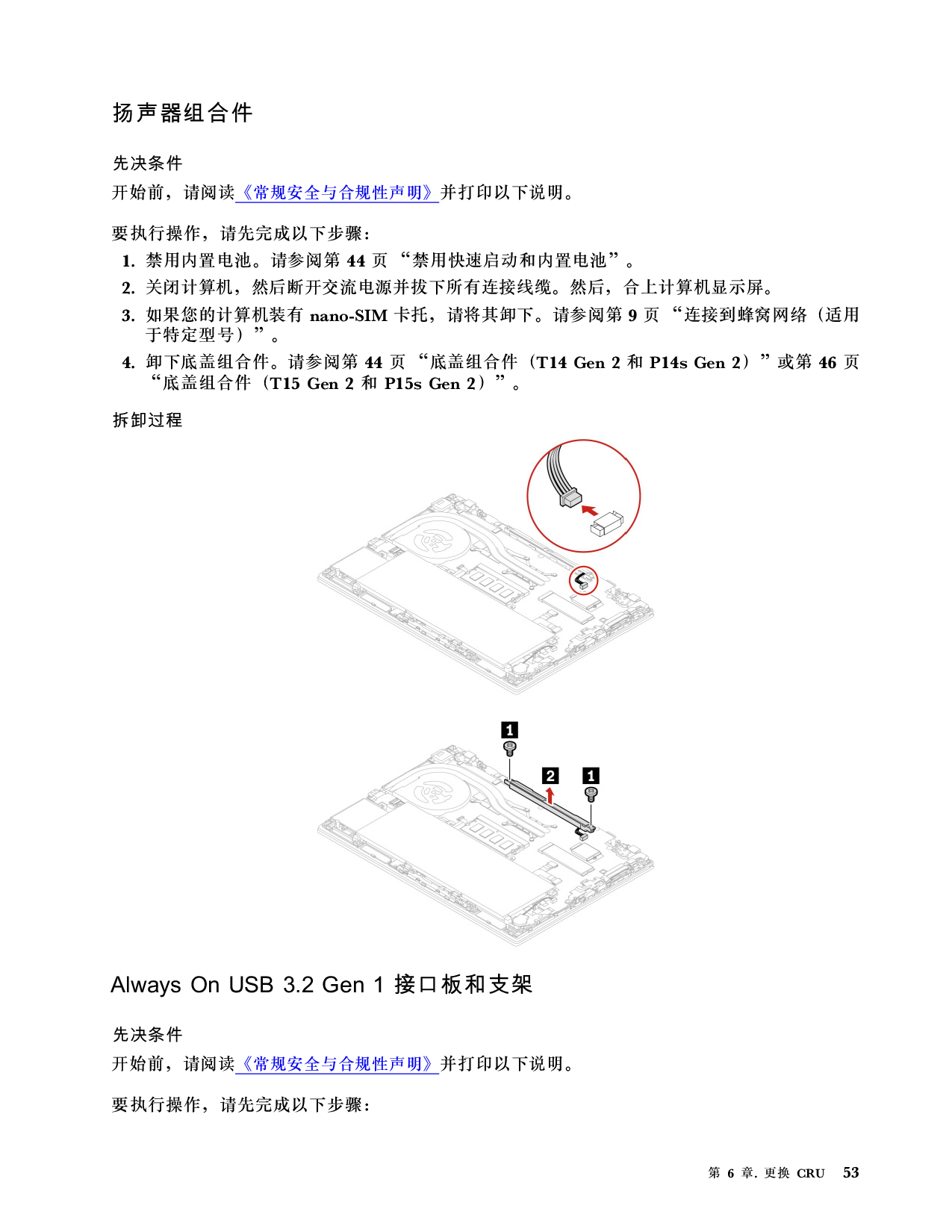 扬声器组合件

先决条件

开始前，请阅读《常规安全与合规性声明》并打印以下说明。

要执行操作，请先完成以下步骤：

1. 禁用内置电池。请参阅第 44 页 “禁用快速启动和内置电池”。
2. 关闭计算机，然后断开交流电源并拔下所有连接线缆。然后，合上计算机显示屏。
3. 如果您的计算机装有 nano-SIM 卡托，请将其卸下。请参阅第 9 页 “连接到蜂窝网络（适用于特定型号）”。
4. 卸下底盖组合件。请参阅第 44 页 “底盖组合件（T14 Gen 2 和 P14s Gen 2）”或第 46 页 “底盖组合件（T15 Gen 2 和 P15s Gen 2）”。

拆卸过程

1

2

1

Always On USB 3.2 Gen 1 接口板和支架

先决条件

开始前，请阅读《常规安全与合规性声明》并打印以下说明。

要执行操作，请先完成以下步骤：

第 6 章. 更换 CRU 53