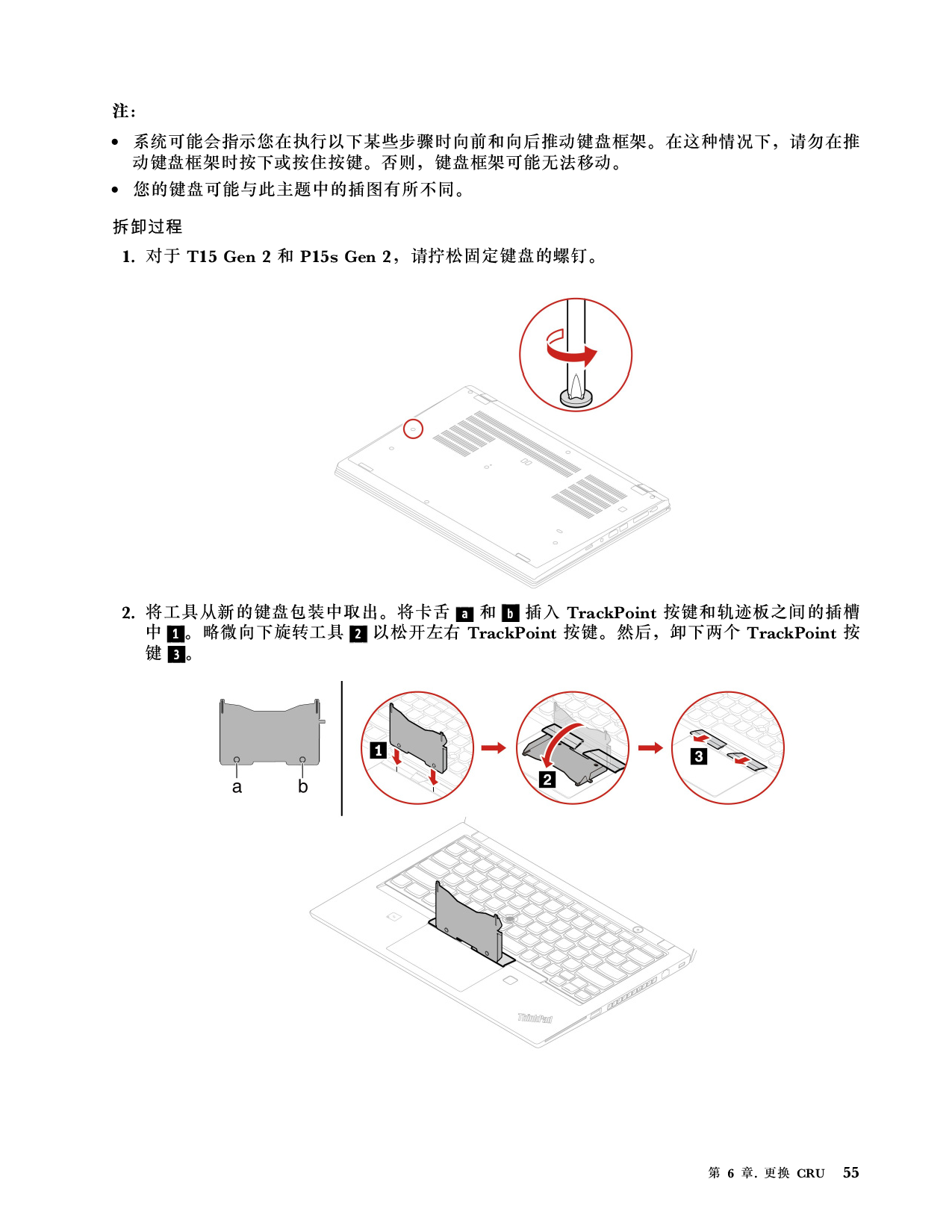 注：

• 系统可能会指示您在执行以下某些步骤时向前和向后推动键盘框架。在这种情况下，请勿在推动键盘框架时按下或按住按键。否则，键盘框架可能无法移动。

• 您的键盘可能与此主题中的插图有所不同。

拆卸过程

1. 对于 T15 Gen 2 和 P15s Gen 2，请拧松固定键盘的螺钉。

2. 将工具从新的键盘包装中取出。将卡舌 a 和 b 插入 TrackPoint 按键和轨迹板之间的插槽中 1。略微向下旋转工具 2 以松开左右 TrackPoint 按键。然后，卸下两个 TrackPoint 按键 3。

a b

1 2 3

ThinkPad

第 6 章. 更换 CRU 55