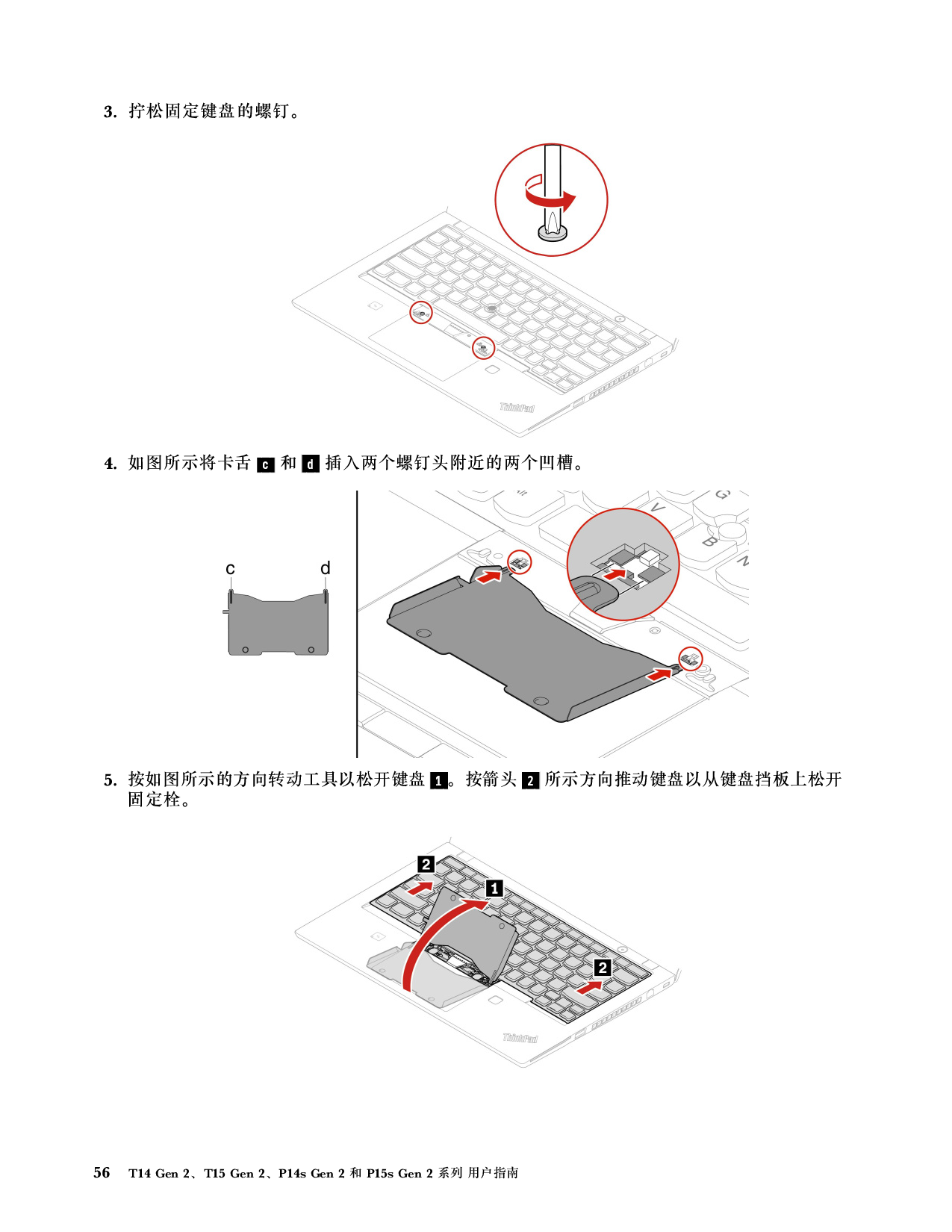 3. 拧松固定键盘的螺钉。

ThinkPad

4. 如图所示将卡舌 c 和 d 插入两个螺钉头附近的两个凹槽。

c d

V G B N

5. 按如图所示的方向转动工具以松开键盘 1。按箭头 2 所示方向推动键盘以从键盘挡板上松开固定栓。

2 1 2

ThinkPad

56 T14 Gen 2、T15 Gen 2、P14s Gen 2 和 P15s Gen 2 系列 用户指南