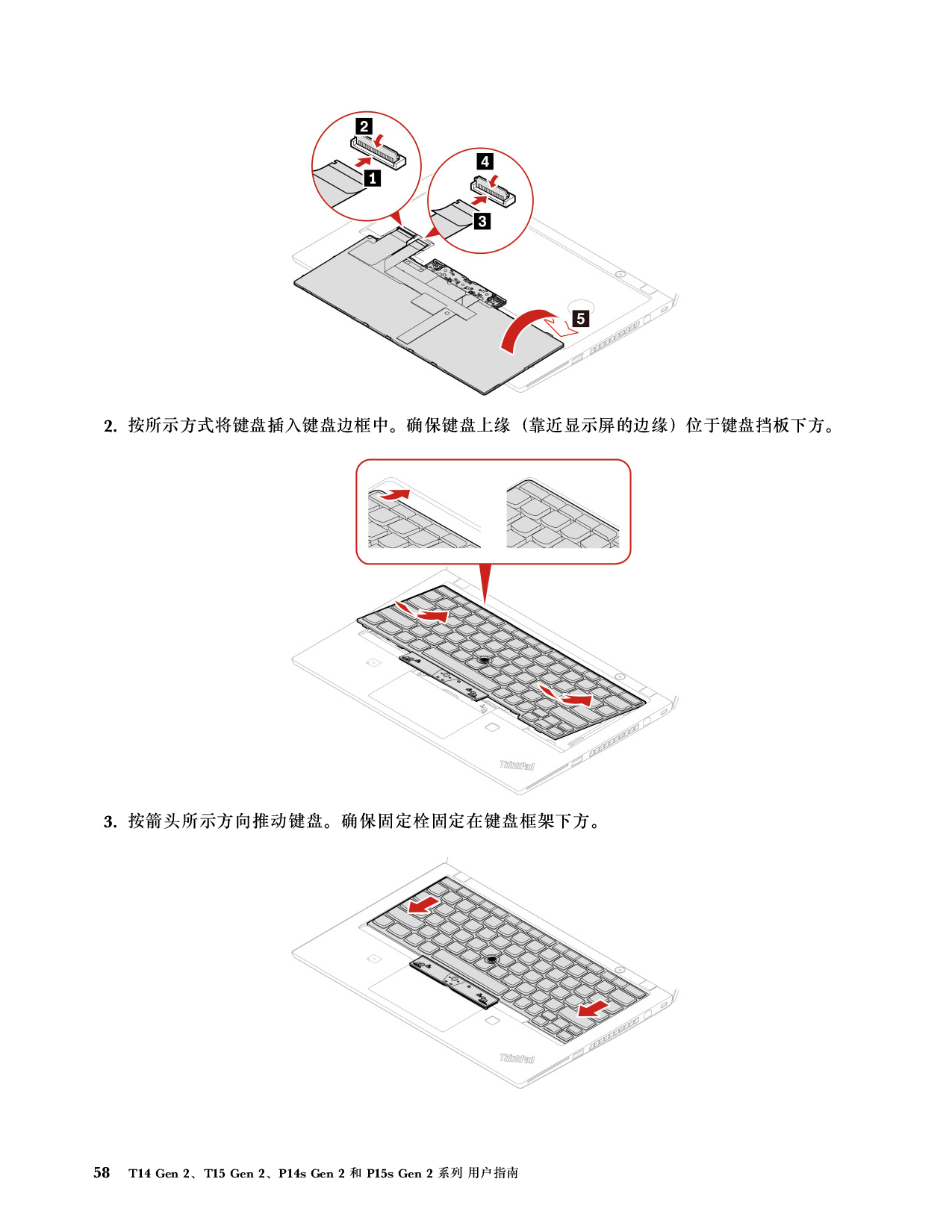 2
1
4
3
5

2. 按所示方式将键盘插入键盘边框中。确保键盘上缘（靠近显示屏的边缘）位于键盘挡板下方。

ThinkPad

3. 按箭头所示方向推动键盘。确保固定栓固定在键盘框架下方。

ThinkPad

58 T14 Gen 2、T15 Gen 2、P14s Gen 2 和 P15s Gen 2 系列 用户指南