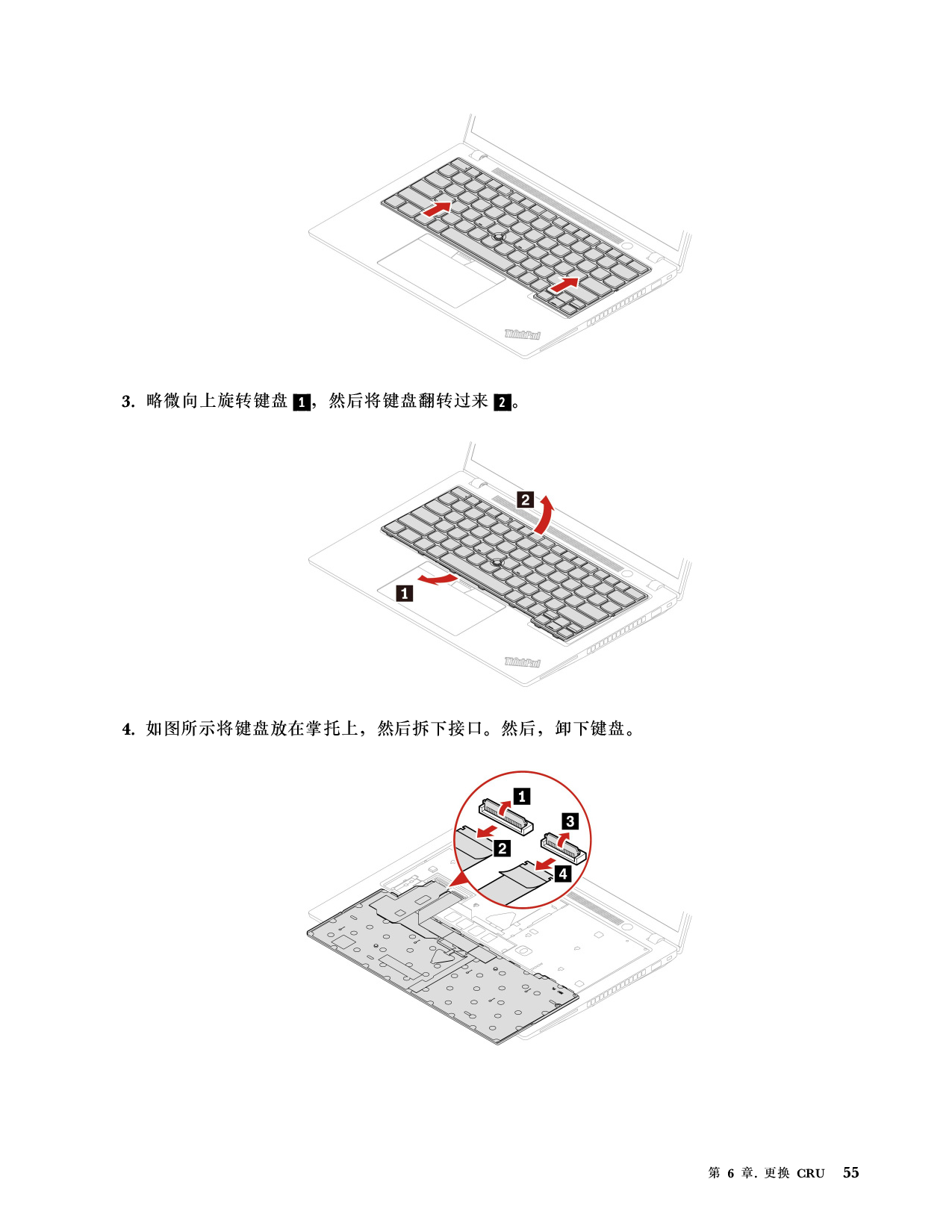 ThinkPad

3. 略微向上旋转键盘 1，然后将键盘翻转过来 2。

2

1

ThinkPad

4. 如图所示将键盘放在掌托上，然后拆下接口。然后，卸下键盘。

1

2

3

4

第 6 章. 更换 CRU 55