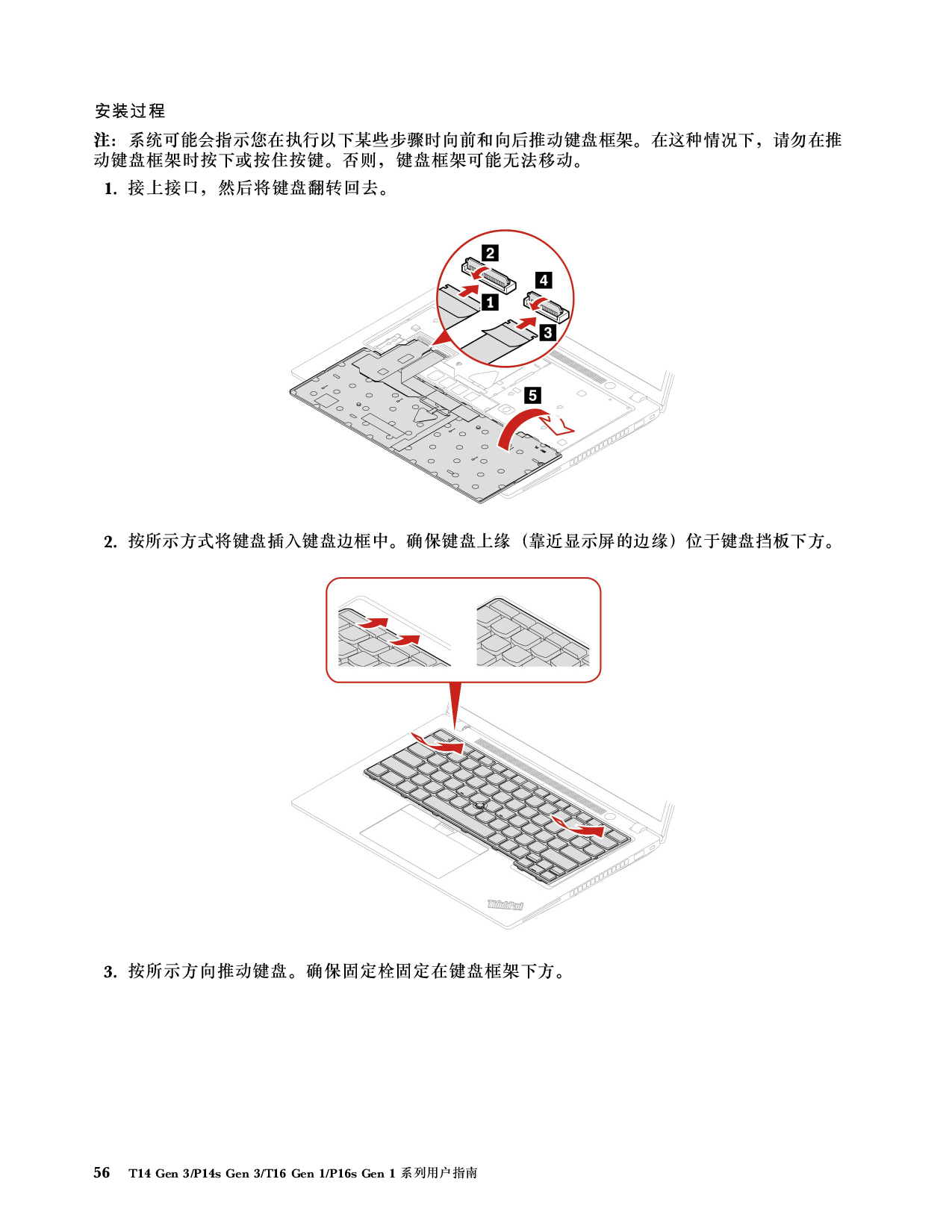 安装过程

注：系统可能会指示您在执行以下某些步骤时向前和向后推动键盘框架。在这种情况下，请勿在推动键盘框架时按下或按住按键。否则，键盘框架可能无法移动。

1. 接上接口，然后将键盘翻转回去。

2
4
1
3
5

2. 按所示方式将键盘插入键盘边框中。确保键盘上缘（靠近显示屏的边缘）位于键盘挡板下方。

ThinkPad

3. 按所示方向推动键盘。确保固定栓固定在键盘框架下方。

56 T14 Gen 3/P14s Gen 3/T16 Gen 1/P16s Gen 1 系列用户指南