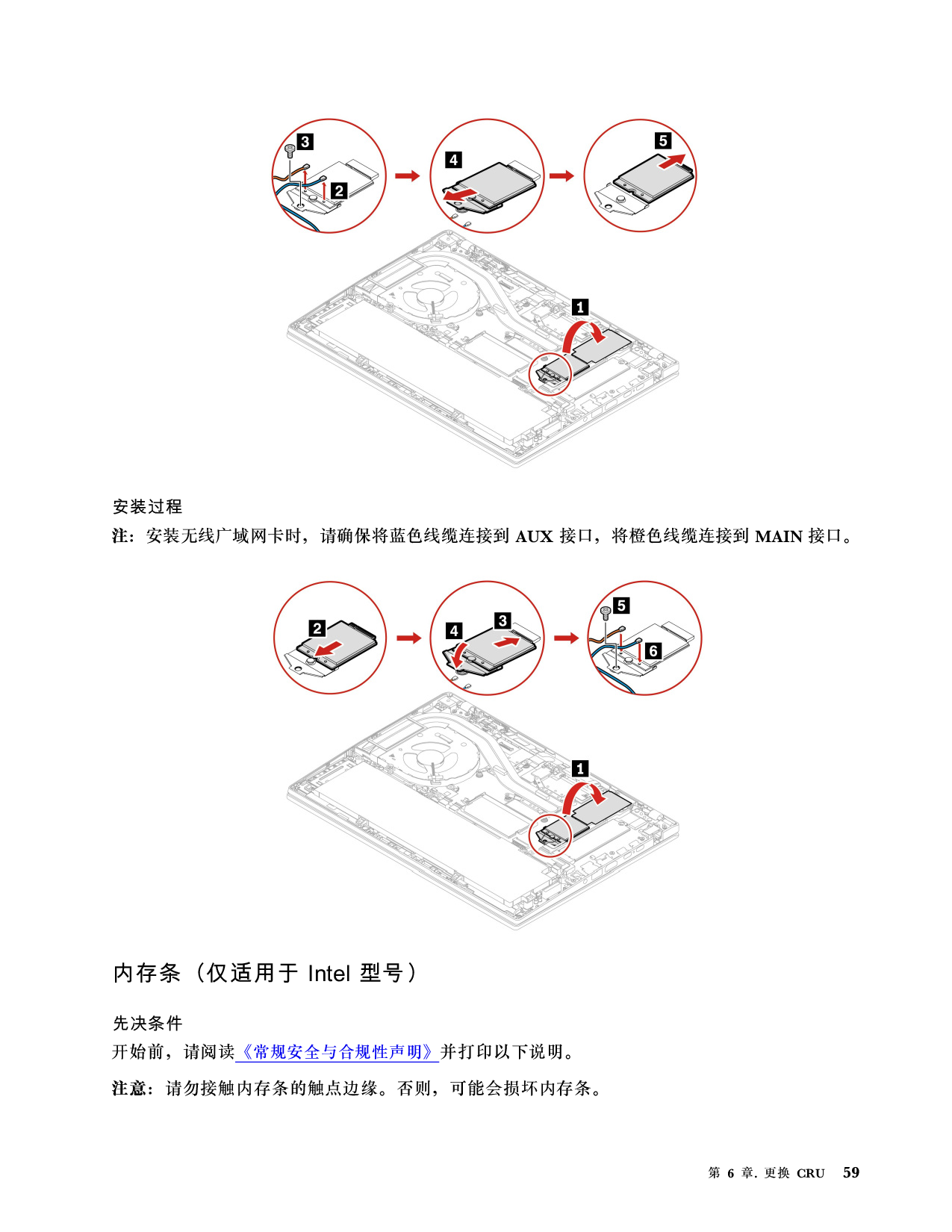 3

2

4

5

1

安装过程

注：安装无线广域网卡时，请确保将蓝色线缆连接到 AUX 接口，将橙色线缆连接到 MAIN 接口。

2

4

3

5

6

1

内存条（仅适用于 Intel 型号）

先决条件

开始前，请阅读《常规安全与合规性声明》并打印以下说明。

注意：请勿接触内存条的触点边缘。否则，可能会损坏内存条。

第 6 章. 更换 CRU 59