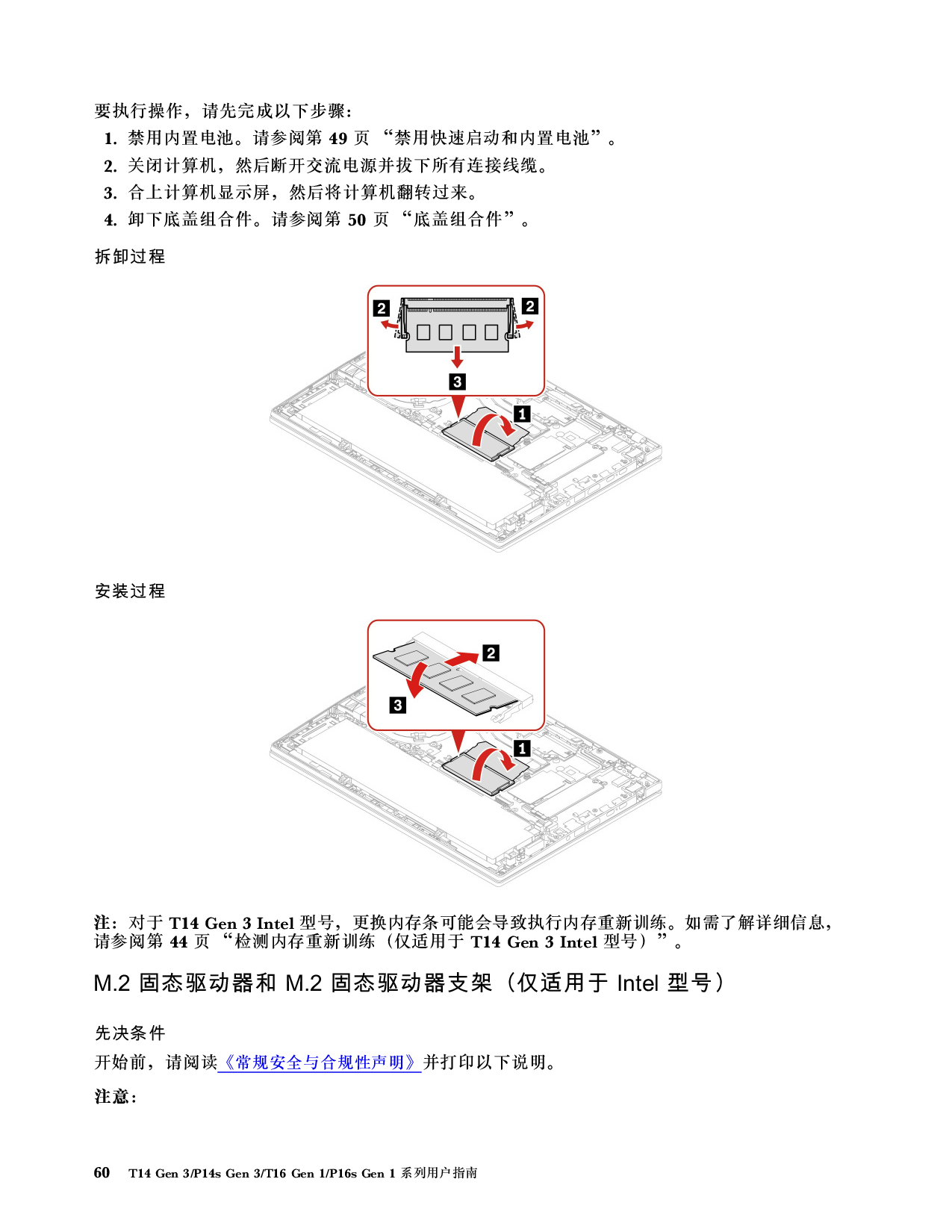 要执行操作，请先完成以下步骤：

1. 禁用内置电池。请参阅第 49 页 “禁用快速启动和内置电池”。
2. 关闭计算机，然后断开交流电源并拔下所有连接线缆。
3. 合上计算机显示屏，然后将计算机翻转过来。
4. 卸下底盖组合件。请参阅第 50 页 “底盖组合件”。

拆卸过程

2 2 3 1

安装过程

2 3 1

注：对于 T14 Gen 3 Intel 型号，更换内存条可能会导致执行内存重新训练。如需了解详细信息，请参阅第 44 页 “检测内存重新训练（仅适用于 T14 Gen 3 Intel 型号）”。

M.2 固态驱动器和 M.2 固态驱动器支架（仅适用于 Intel 型号）

先决条件

开始前，请阅读《常规安全与合规性声明》并打印以下说明。

注意：

60 T14 Gen 3/P14s Gen 3/T16 Gen 1/P16s Gen 1 系列用户指南