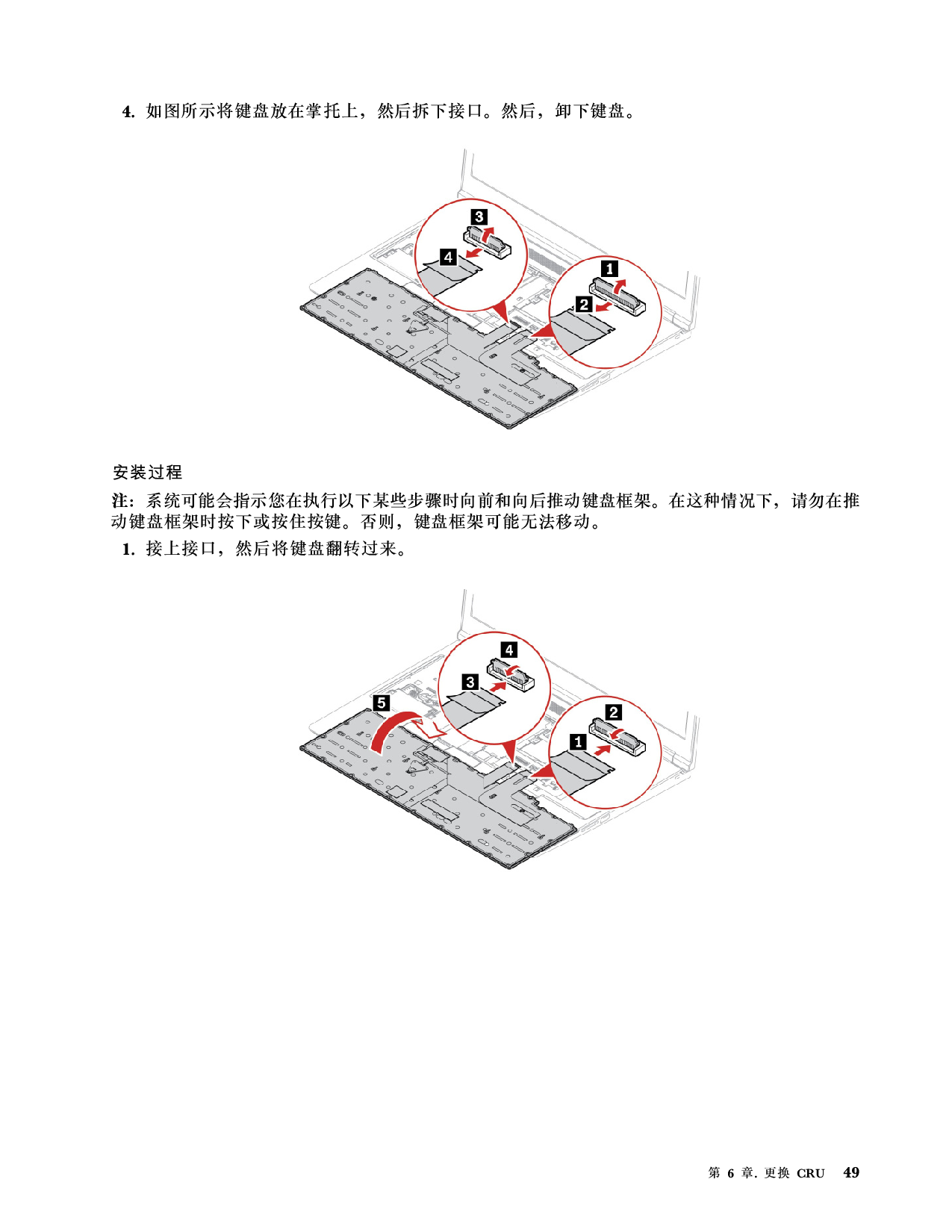 4. 如图所示将键盘放在掌托上，然后拆下接口。然后，卸下键盘。

3

4

1

2

安装过程

注：系统可能会指示您在执行以下某些步骤时向前和向后推动键盘框架。在这种情况下，请勿在推动键盘框架时按下或按住按键。否则，键盘框架可能无法移动。

1. 接上接口，然后将键盘翻转过来。

4

3

5

2

1

第 6 章. 更换 CRU 49