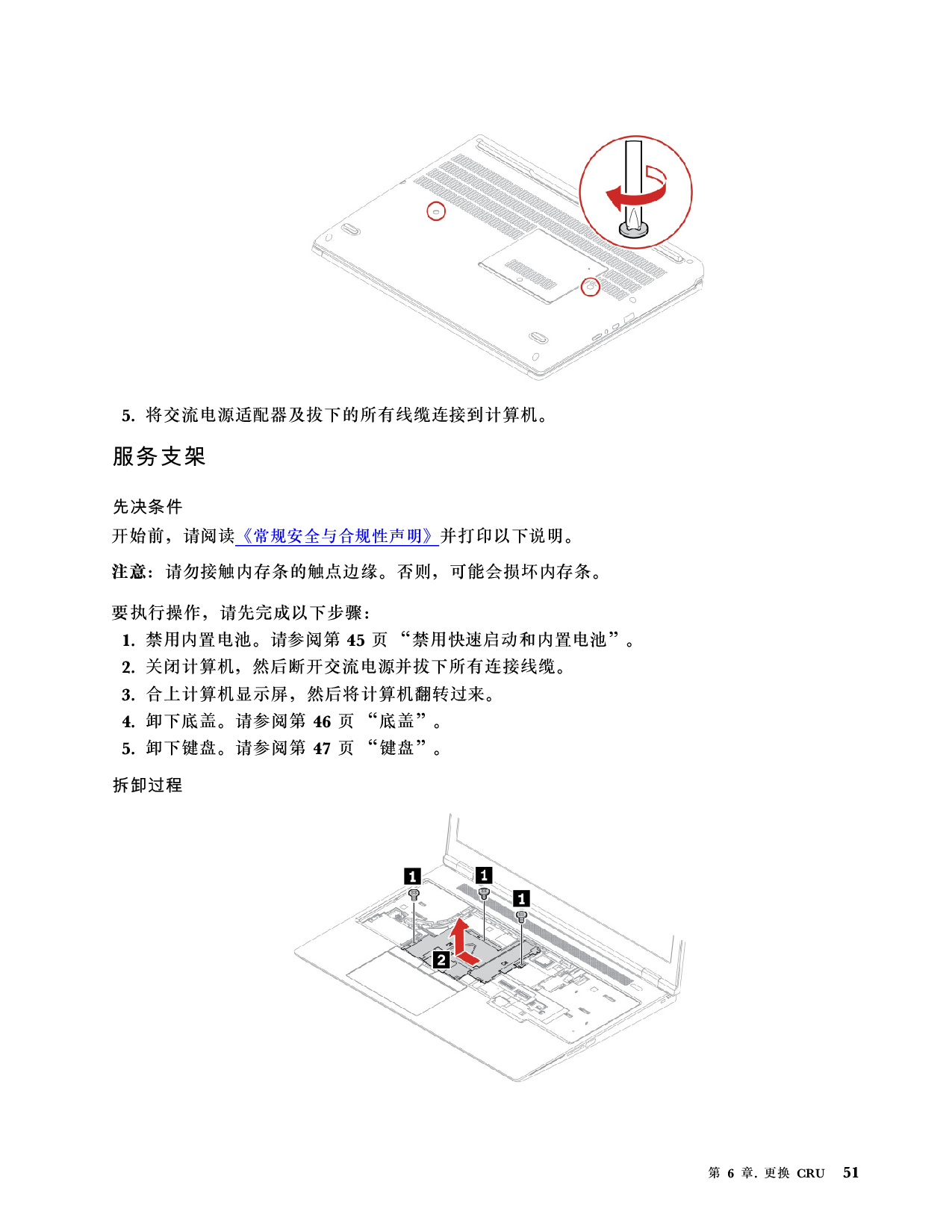 5. 将交流电源适配器及拔下的所有线缆连接到计算机。

服务支架

先决条件

开始前，请阅读《常规安全与合规性声明》并打印以下说明。

注意：请勿接触内存条的触点边缘。否则，可能会损坏内存条。

要执行操作，请先完成以下步骤：

1. 禁用内置电池。请参阅第 45 页 “禁用快速启动和内置电池”。
2. 关闭计算机，然后断开交流电源并拔下所有连接线缆。
3. 合上计算机显示屏，然后将计算机翻转过来。
4. 卸下底盖。请参阅第 46 页 “底盖”。
5. 卸下键盘。请参阅第 47 页 “键盘”。

拆卸过程

1
1
1
2

第 6 章. 更换 CRU 51