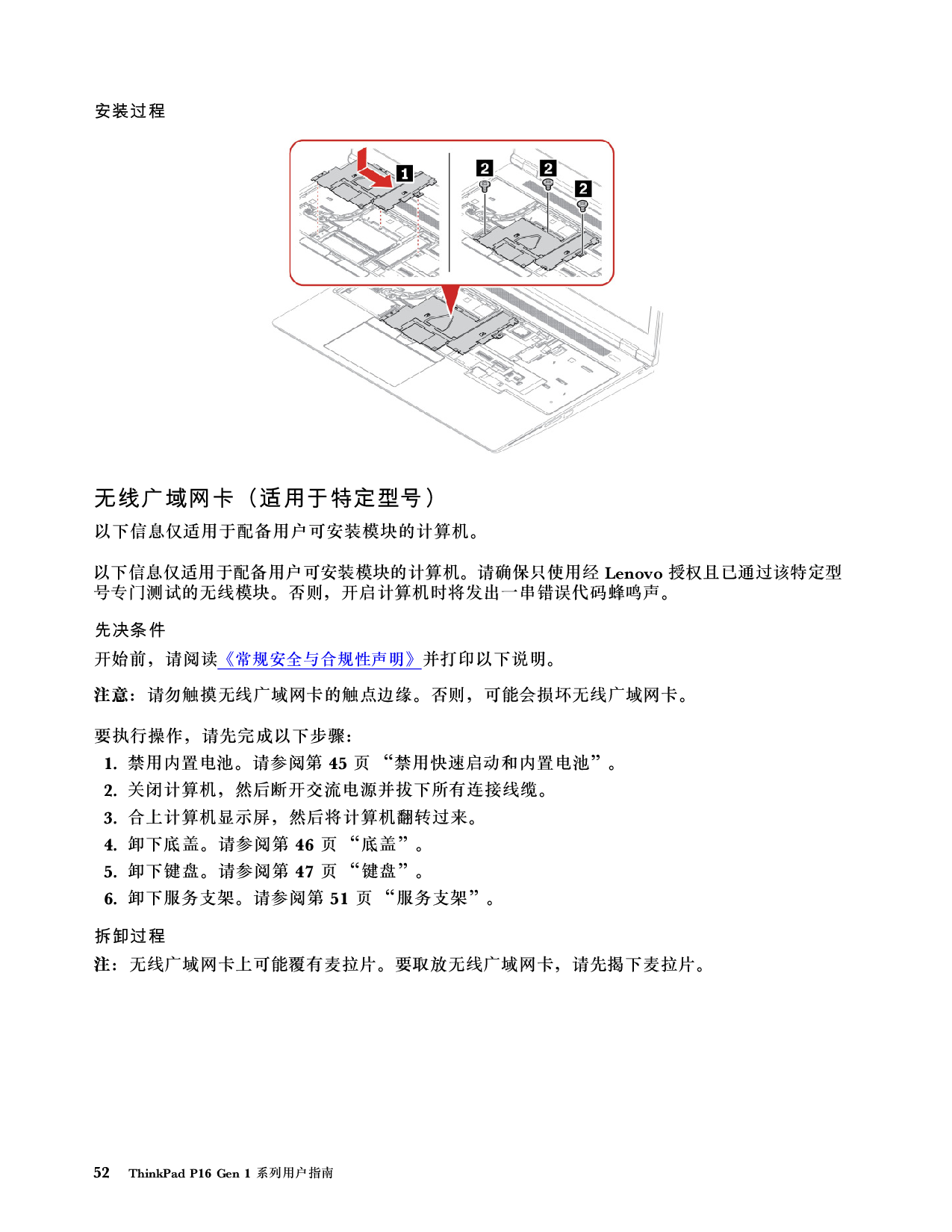 安装过程

1

2 2 2

无线广域网卡（适用于特定型号）

以下信息仅适用于配备用户可安装模块的计算机。

以下信息仅适用于配备用户可安装模块的计算机。请确保只使用经 Lenovo 授权且已通过该特定型号专门测试的无线模块。否则，开启计算机时将发出一串错误代码蜂鸣声。

先决条件

开始前，请阅读《常规安全与合规性声明》并打印以下说明。

注意：请勿触摸无线广域网卡的触点边缘。否则，可能会损坏无线广域网卡。

要执行操作，请先完成以下步骤：

1. 禁用内置电池。请参阅第 45 页 “禁用快速启动和内置电池”。
2. 关闭计算机，然后断开交流电源并拔下所有连接线缆。
3. 合上计算机显示屏，然后将计算机翻转过来。
4. 卸下底盖。请参阅第 46 页 “底盖”。
5. 卸下键盘。请参阅第 47 页 “键盘”。
6. 卸下服务支架。请参阅第 51 页 “服务支架”。

拆卸过程

注：无线广域网卡上可能覆有麦拉片。要取放无线广域网卡，请先揭下麦拉片。

52 ThinkPad P16 Gen 1 系列用户指南