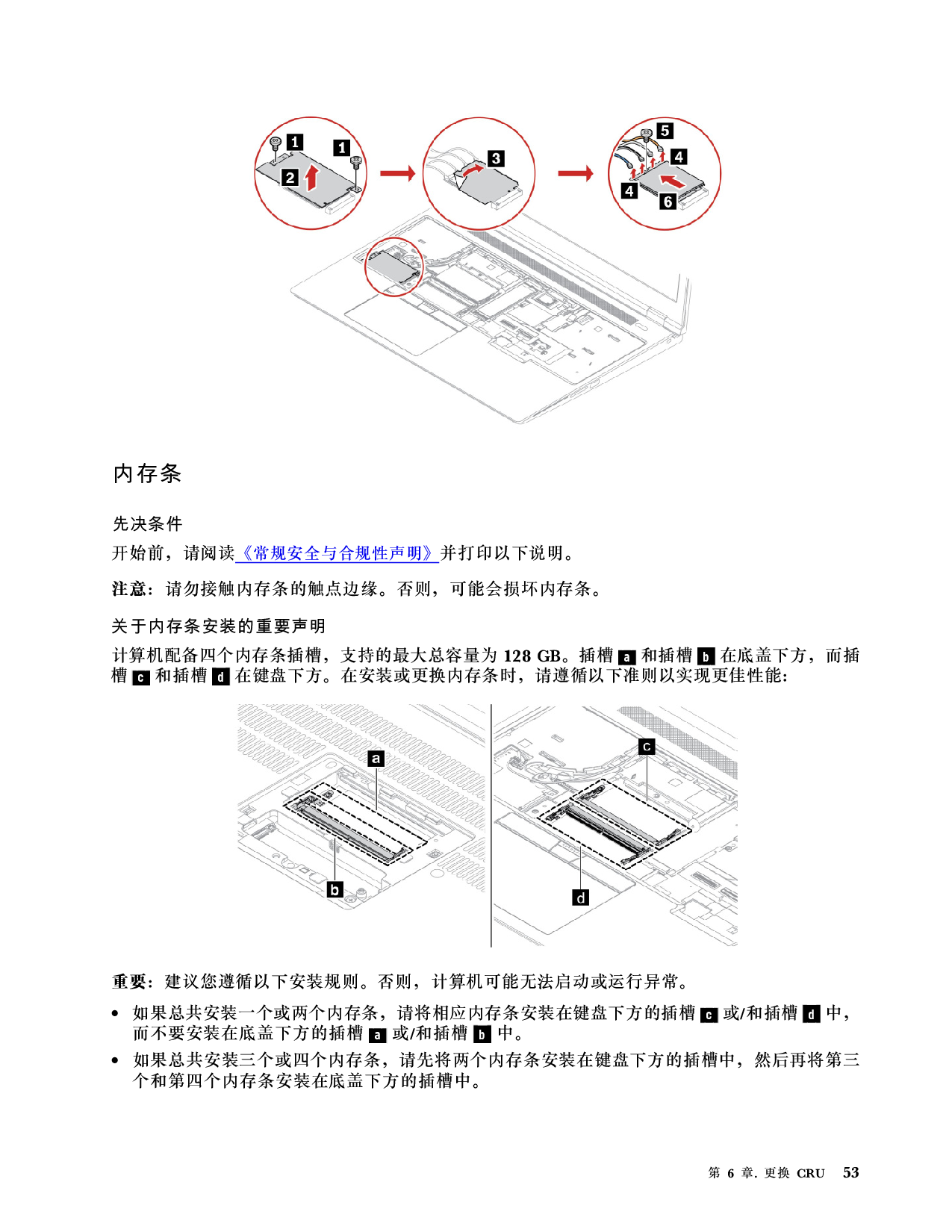 1 1 2 3 5 4 4 6

内存条

先决条件

开始前，请阅读《常规安全与合规性声明》并打印以下说明。

注意：请勿接触内存条的触点边缘。否则，可能会损坏内存条。

关于内存条安装的重要声明

计算机配备四个内存条插槽，支持的最大总容量为 128 GB。插槽 a 和插槽 b 在底盖下方，而插槽 c 和插槽 d 在键盘下方。在安装或更换内存条时，请遵循以下准则以实现更佳性能：

a b c d

重要：建议您遵循以下安装规则。否则，计算机可能无法启动或运行异常。

• 如果总共安装一个或两个内存条，请将相应内存条安装在键盘下方的插槽 c 或/和插槽 d 中，而不要安装在底盖下方的插槽 a 或/和插槽 b 中。

• 如果总共安装三个或四个内存条，请先将两个内存条安装在键盘下方的插槽中，然后再将第三个和第四个内存条安装在底盖下方的插槽中。

第 6 章. 更换 CRU 53