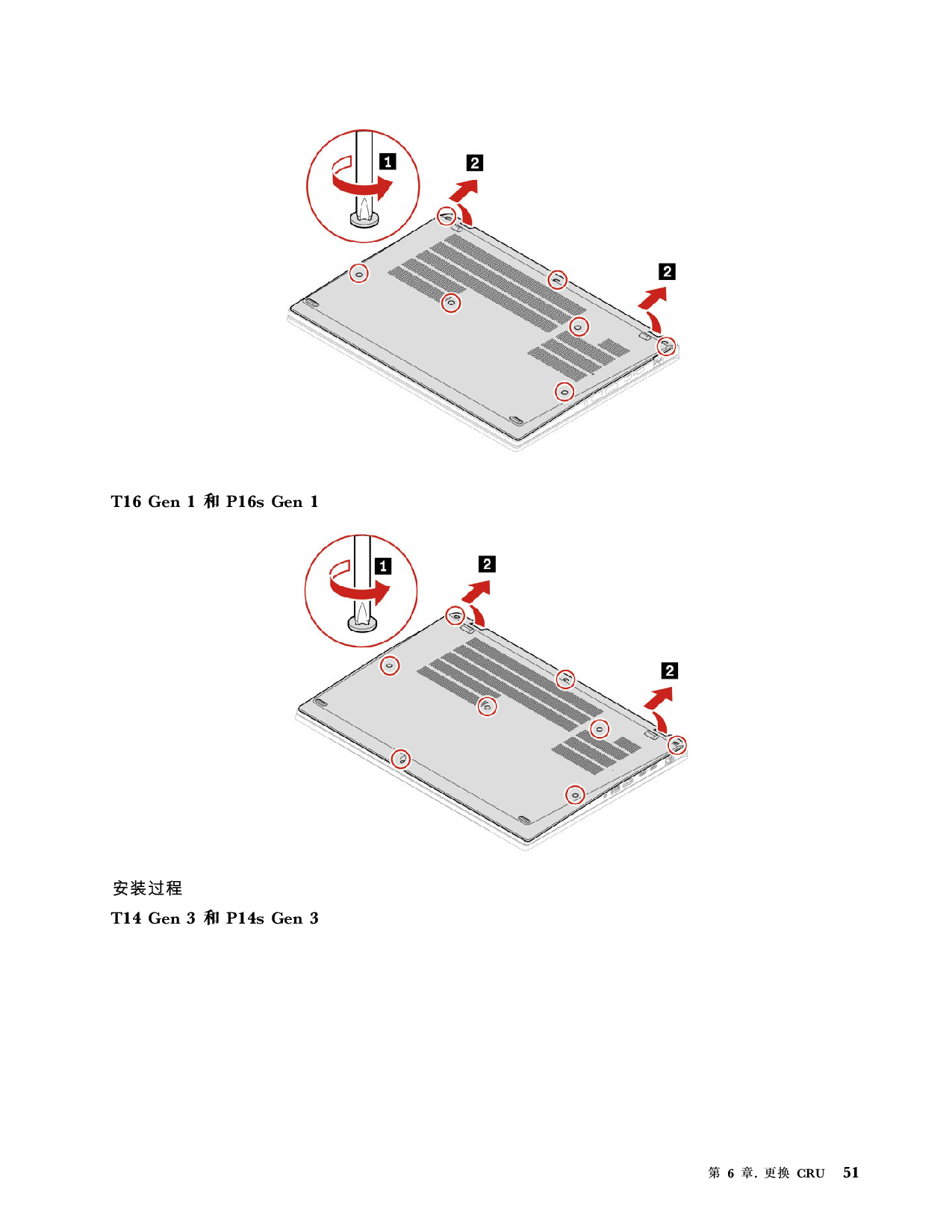 1

2

2

T16 Gen 1 和 P16s Gen 1

1

2

2

安装过程

T14 Gen 3 和 P14s Gen 3

第 6 章. 更换 CRU 51