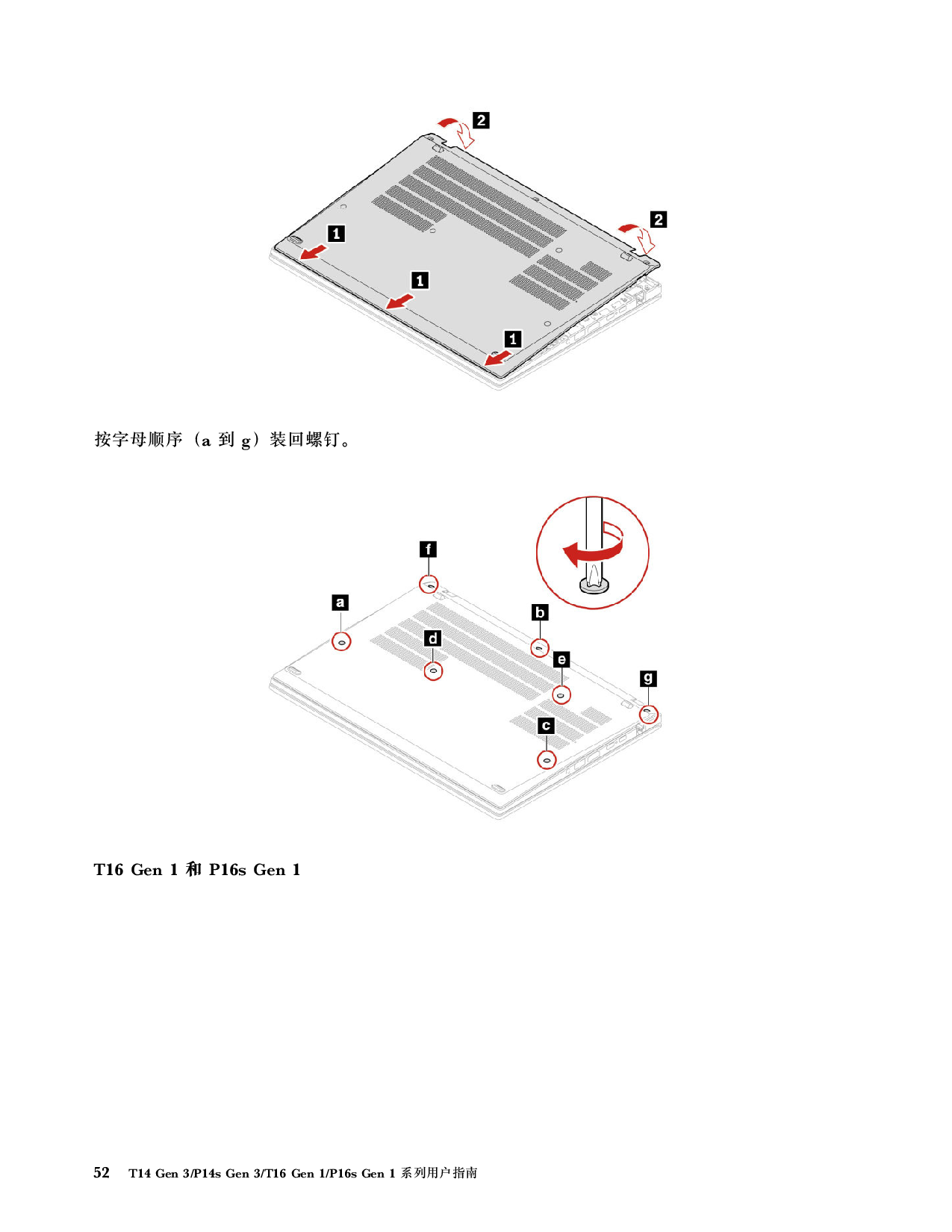 2

2

1

1

1

按字母顺序（a 到 g）装回螺钉。

f

a

b

d

e

g

c

T16 Gen 1 和 P16s Gen 1

52 T14 Gen 3/P14s Gen 3/T16 Gen 1/P16s Gen 1 系列用户指南