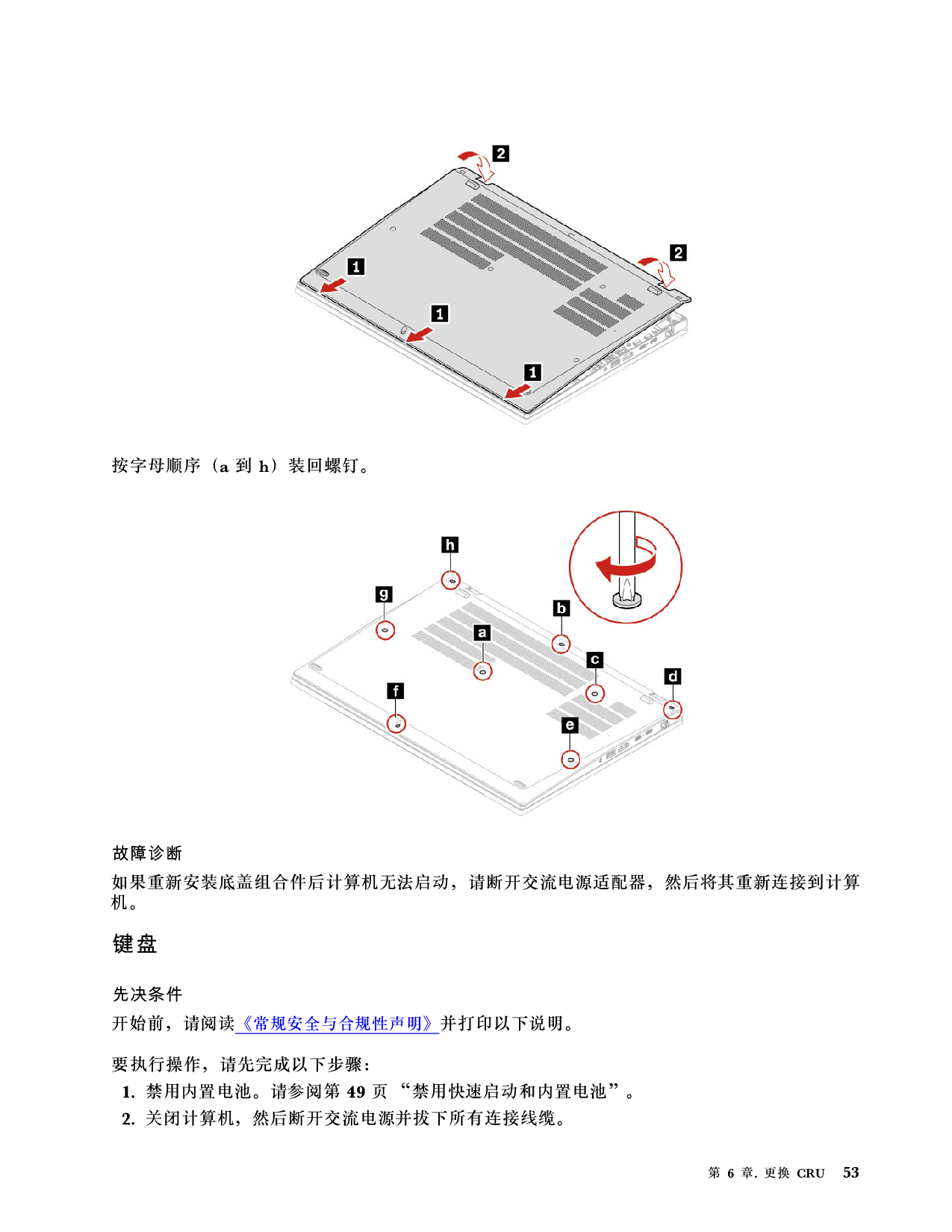 2

2

1

1

1

按字母顺序（a 到 h）装回螺钉。

h

g

b

a

c

d

f

e

故障诊断

如果重新安装底盖组合件后计算机无法启动，请断开交流电源适配器，然后将其重新连接到计算机。

键盘

先决条件

开始前，请阅读《常规安全与合规性声明》并打印以下说明。

要执行操作，请先完成以下步骤：

1. 禁用内置电池。请参阅第 49 页 “禁用快速启动和内置电池”。

2. 关闭计算机，然后断开交流电源并拔下所有连接线缆。

第 6 章. 更换 CRU 53