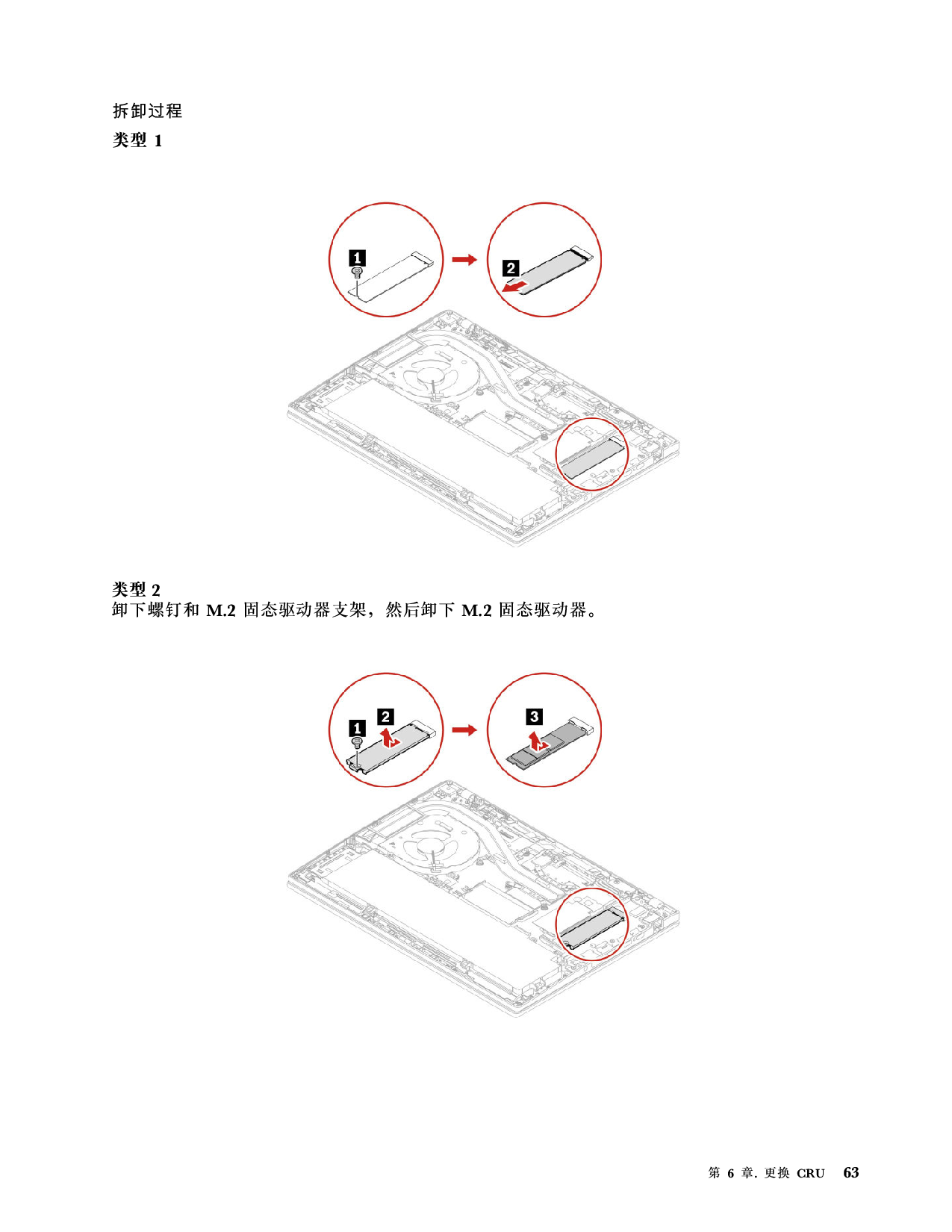 拆卸过程

类型 1

1

2

类型 2

卸下螺钉和 M.2 固态驱动器支架，然后卸下 M.2 固态驱动器。

1

2

3

第 6 章. 更换 CRU 63