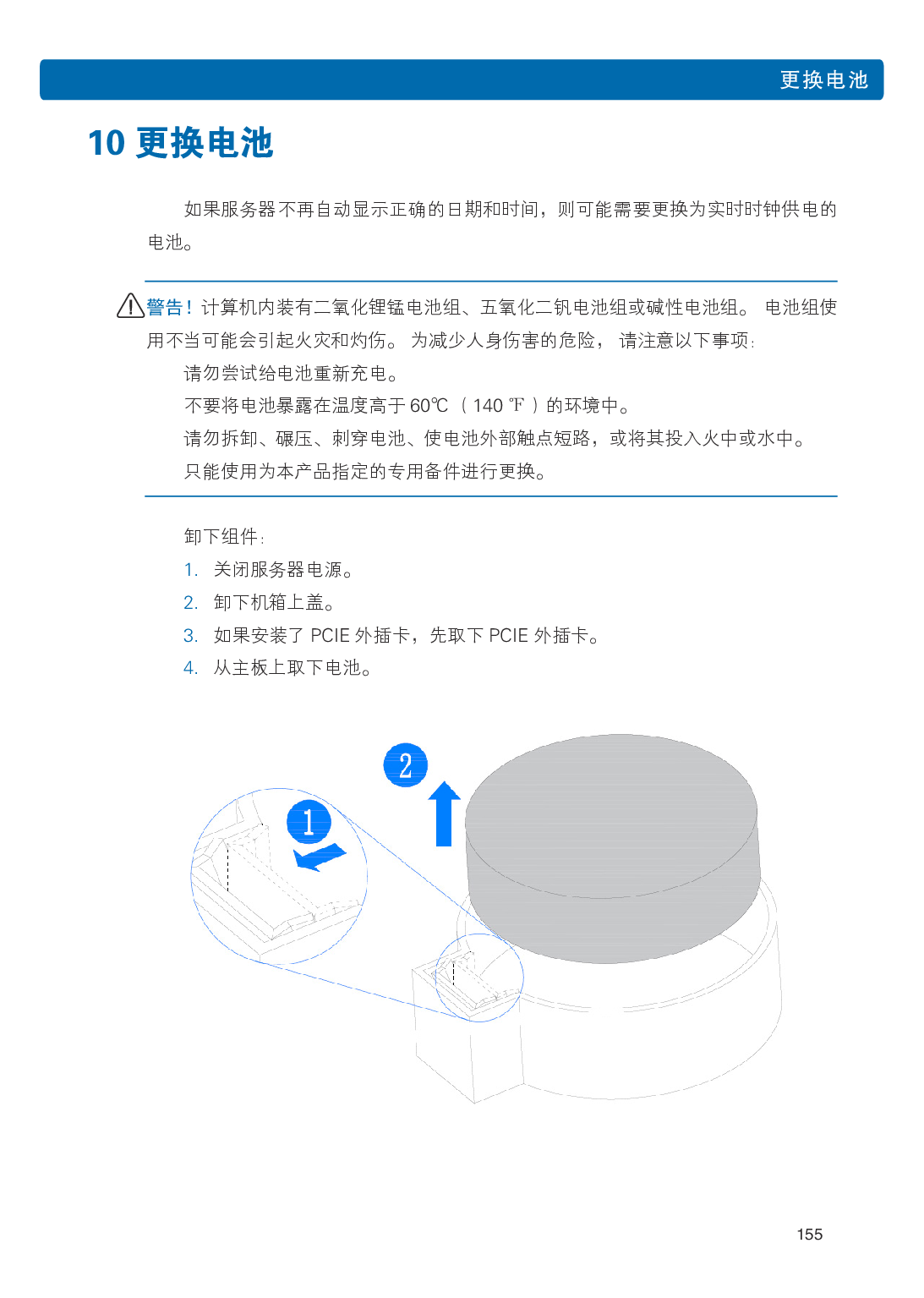 更换电池

10 更换电池

如果服务器不再自动显示正确的日期和时间，则可能需要更换为实时时钟供电的电池。

警告！计算机内装有二氧化锂锰电池组、五氧化二钒电池组或碱性电池组。 电池组使用不当可能会引起火灾和灼伤。 为减少人身伤害的危险， 请注意以下事项：

请勿尝试给电池重新充电。

不要将电池暴露在温度高于 60℃ （ 140 ℉ ）的环境中。

请勿拆卸、碾压、刺穿电池、使电池外部触点短路，或将其投入火中或水中。

只能使用为本产品指定的专用备件进行更换。

卸下组件：

1. 关闭服务器电源。

2. 卸下机箱上盖。

3. 如果安装了 PCIE 外插卡，先取下 PCIE 外插卡。

4. 从主板上取下电池。

2

1

155