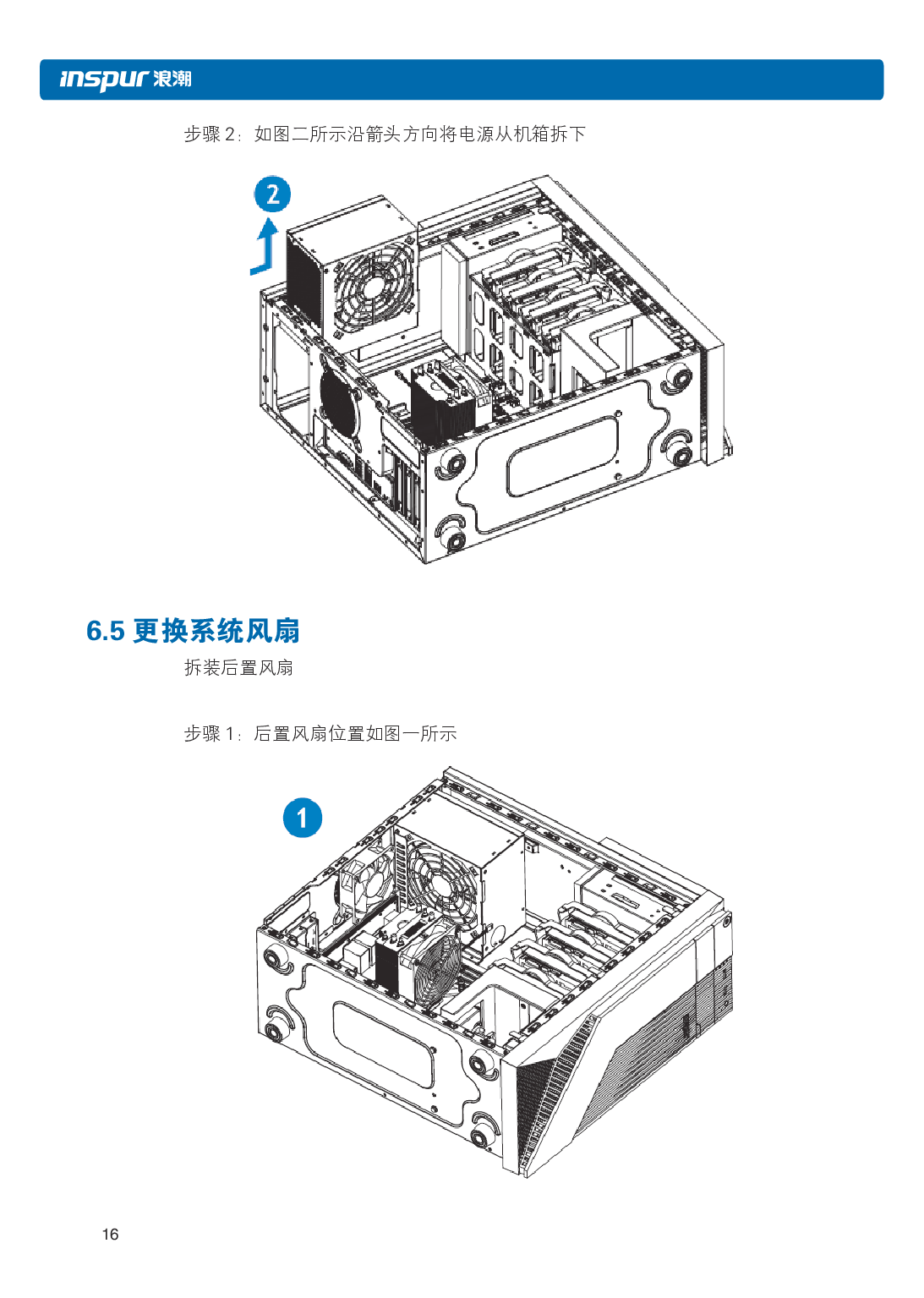 inspur 浪潮

步骤 2：如图二所示沿箭头方向将电源从机箱拆下

2

6.5 更换系统风扇

拆装后置风扇

步骤 1：后置风扇位置如图一所示

1

16