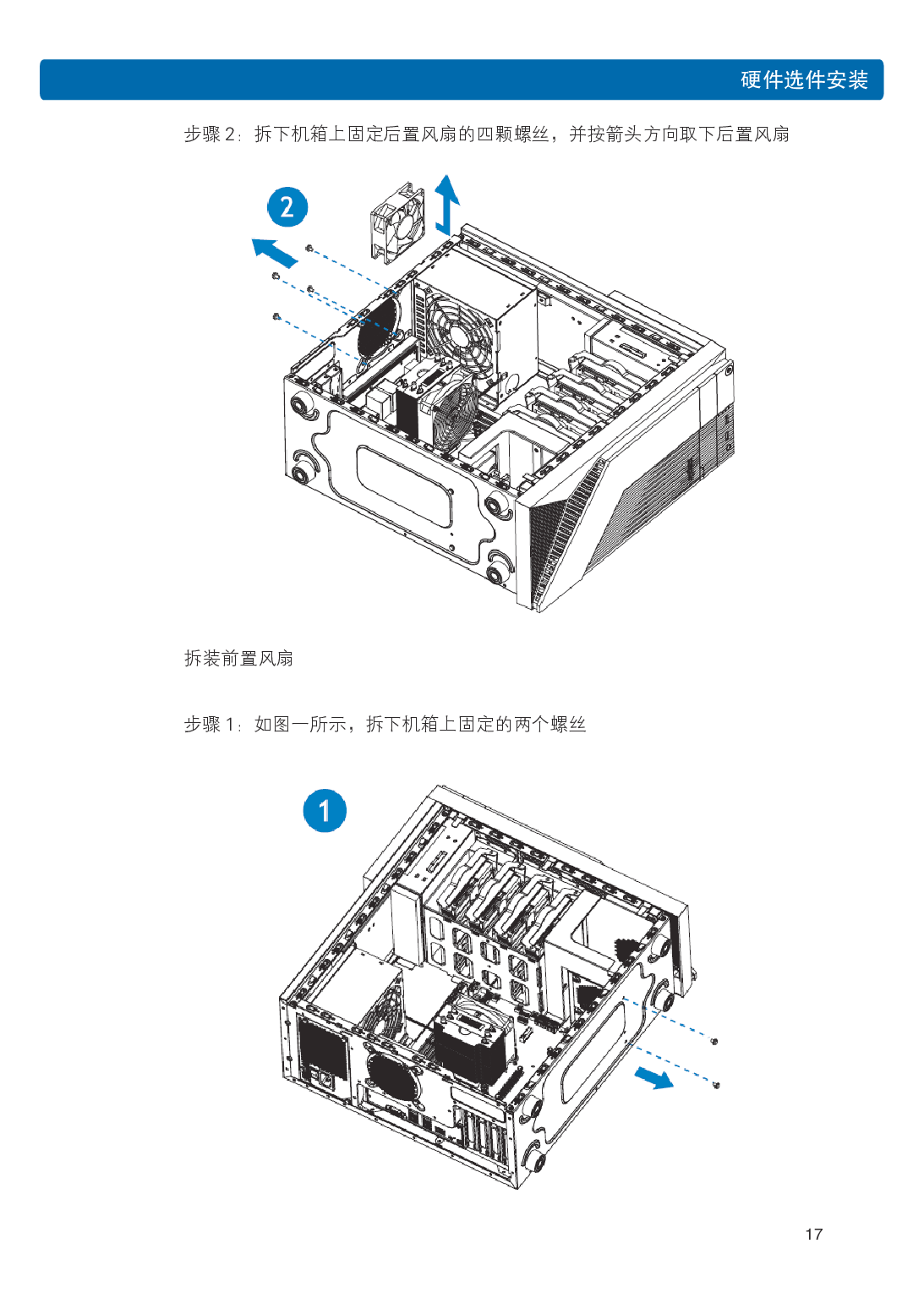 硬件选件安装

步骤 2：拆下机箱上固定后置风扇的四颗螺丝，并按箭头方向取下后置风扇

2

拆装前置风扇

步骤 1：如图一所示，拆下机箱上固定的两个螺丝

1

17