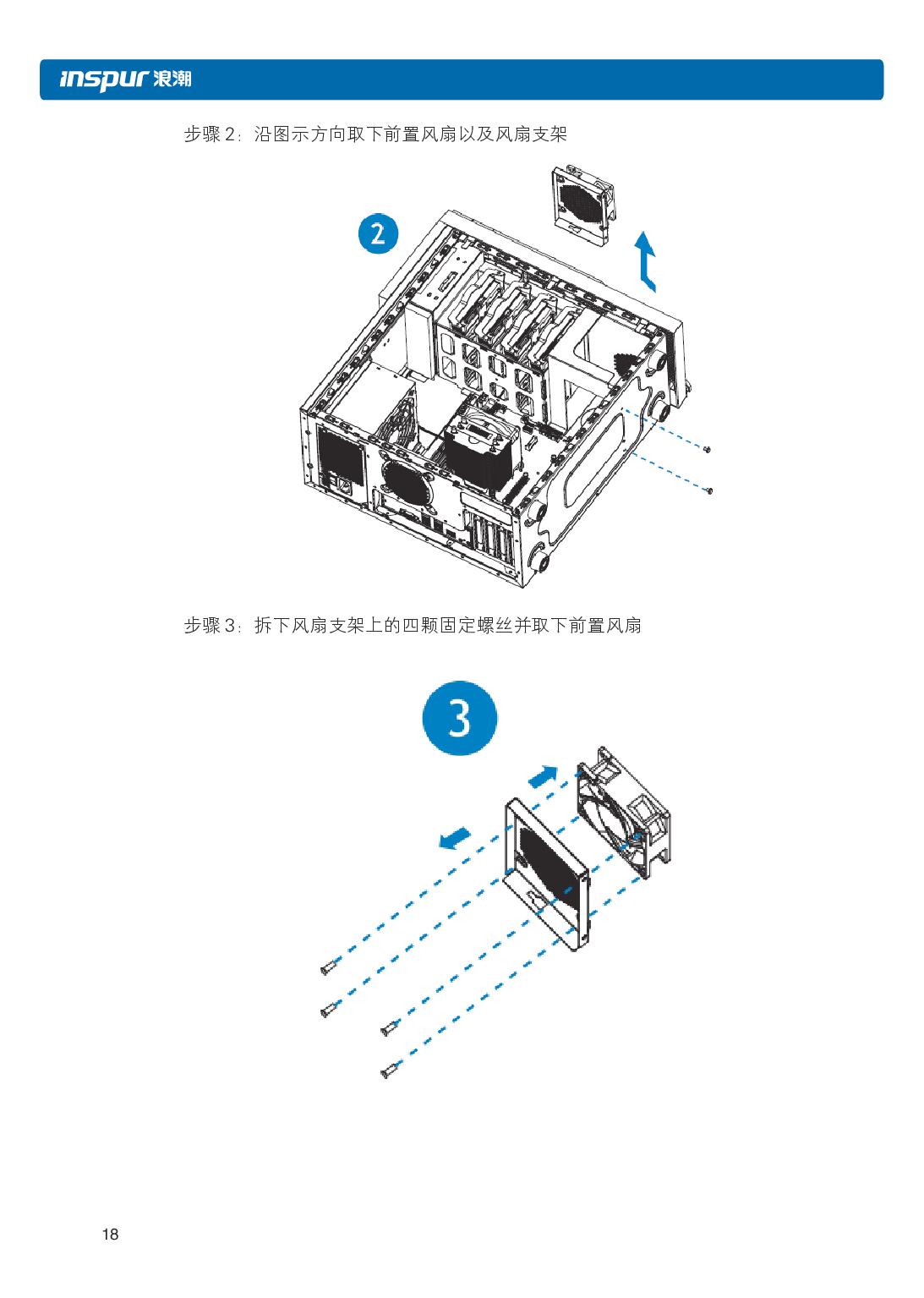 inspur 浪潮

步骤 2：沿图示方向取下前置风扇以及风扇支架

2

步骤 3：拆下风扇支架上的四颗固定螺丝并取下前置风扇

3

18