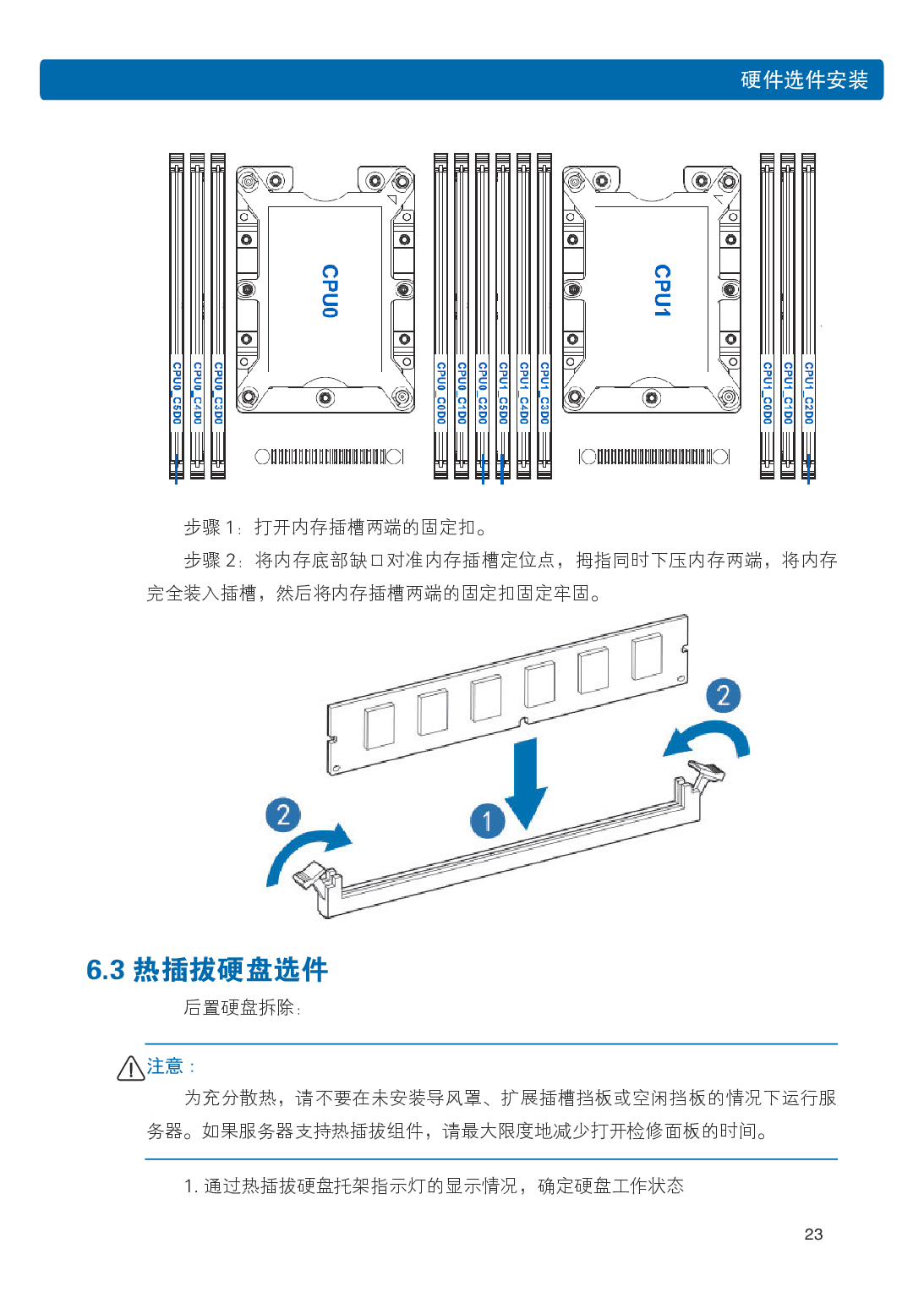 硬件选件安装

CPU0_C5D0 CPU0_C4D0 CPU0_C3D0 CPU0 CPU0_C0D0 CPU0_C1D0 CPU0_C2D0 CPU1_C5D0 CPU1_C4D0 CPU1_C3D0 CPU1 CPU1_C0D0 CPU1_C1D0 CPU1_C2D0

步骤 1：打开内存插槽两端的固定扣。

步骤 2：将内存底部缺口对准内存插槽定位点，拇指同时下压内存两端，将内存完全装入插槽，然后将内存插槽两端的固定扣固定牢固。

2

2

1

6.3 热插拔硬盘选件

后置硬盘拆除：

注意：

为充分散热，请不要在未安装导风罩、扩展插槽挡板或空闲挡板的情况下运行服务器。如果服务器支持热插拔组件，请最大限度地减少打开检修面板的时间。

1. 通过热插拔硬盘托架指示灯的显示情况，确定硬盘工作状态

23