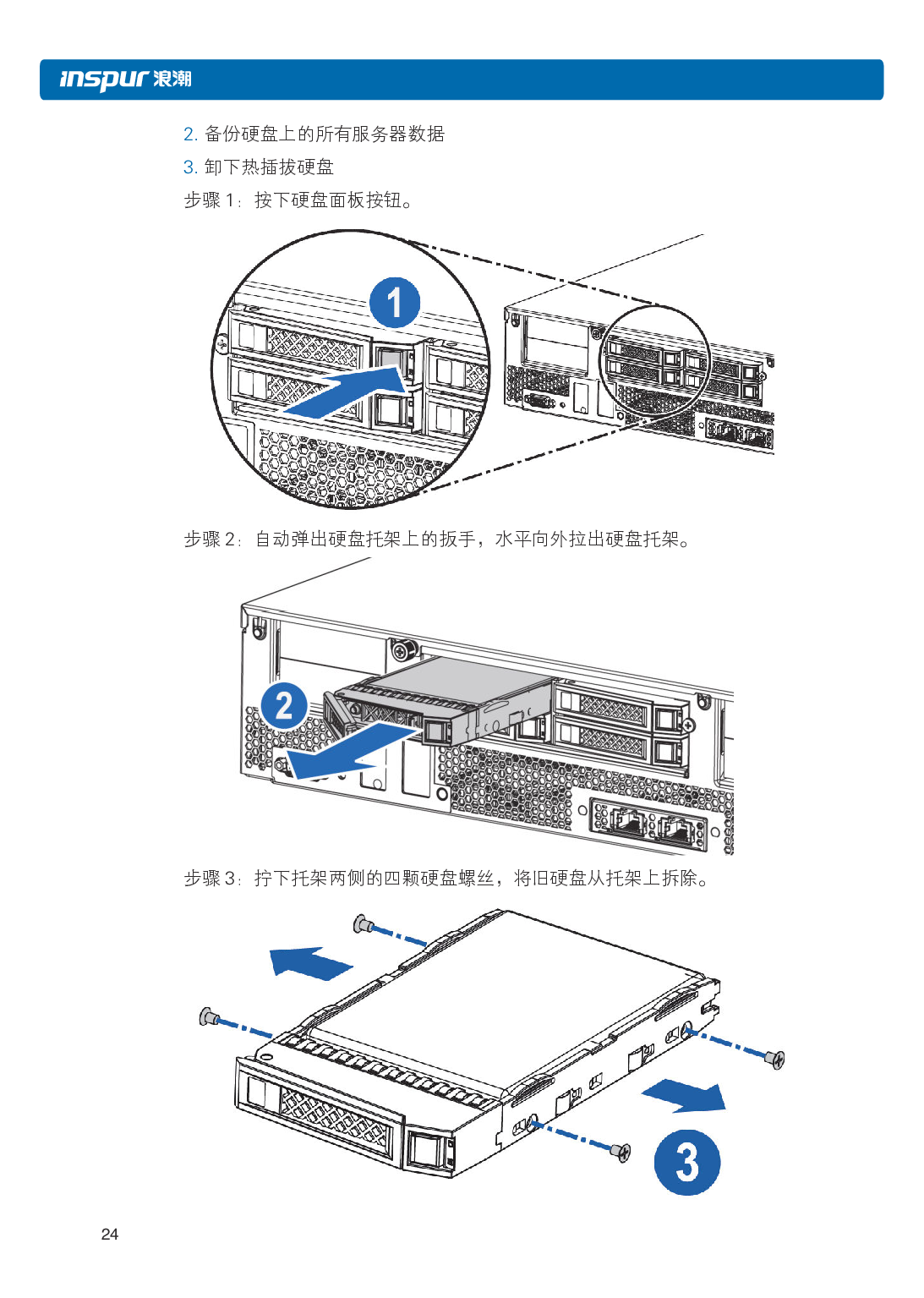 inspur 浪潮

2. 备份硬盘上的所有服务器数据

3. 卸下热插拔硬盘

步骤 1：按下硬盘面板按钮。

1

步骤 2：自动弹出硬盘托架上的扳手，水平向外拉出硬盘托架。

2

步骤 3：拧下托架两侧的四颗硬盘螺丝，将旧硬盘从托架上拆除。

3

24