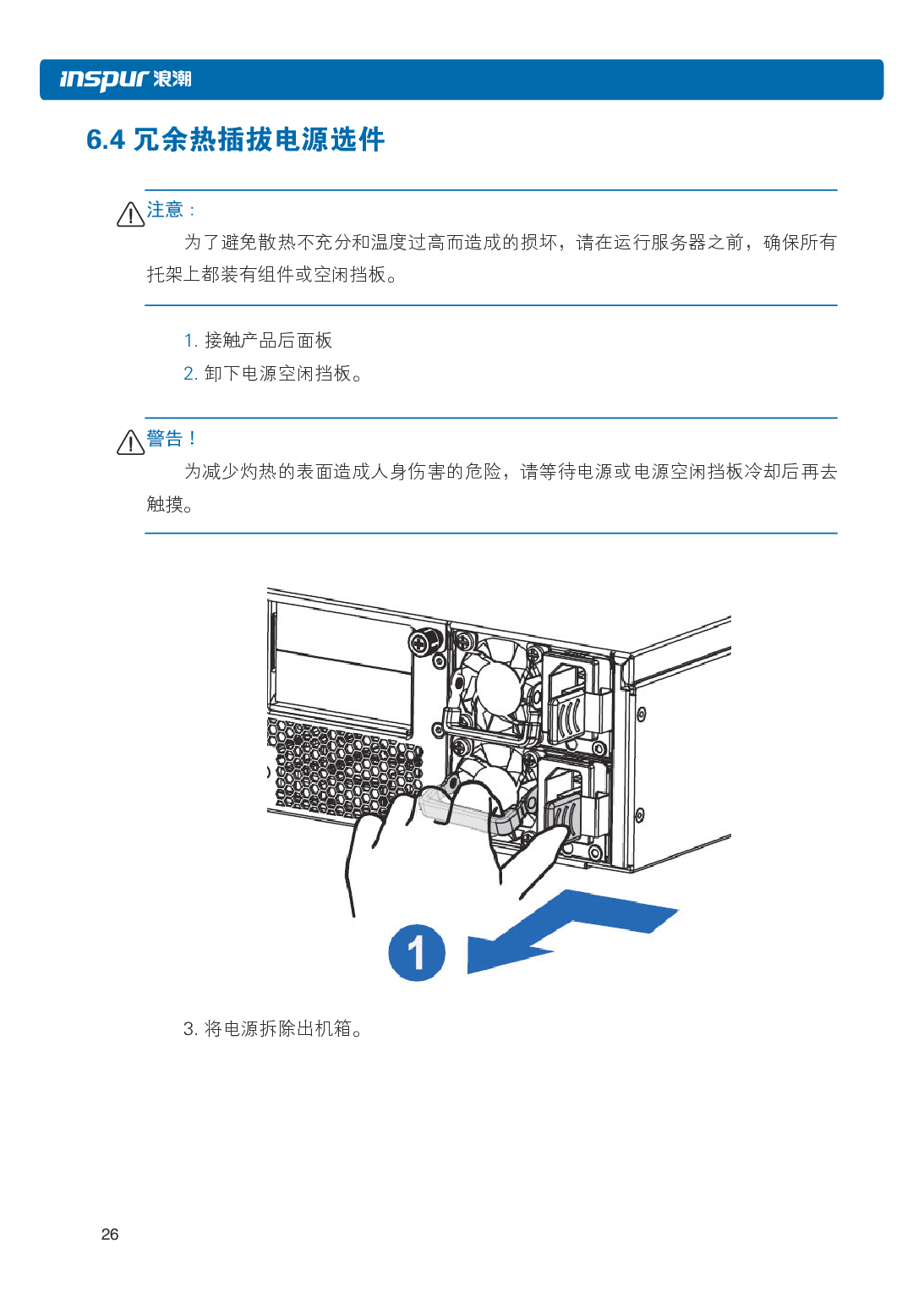 inspur 浪潮

6.4 冗余热插拔电源选件

注意：

为了避免散热不充分和温度过高而造成的损坏，请在运行服务器之前，确保所有托架上都装有组件或空闲挡板。

1. 接触产品后面板

2. 卸下电源空闲挡板。

警告！

为减少灼热的表面造成人身伤害的危险，请等待电源或电源空闲挡板冷却后再去触摸。

1

3. 将电源拆除出机箱。

26