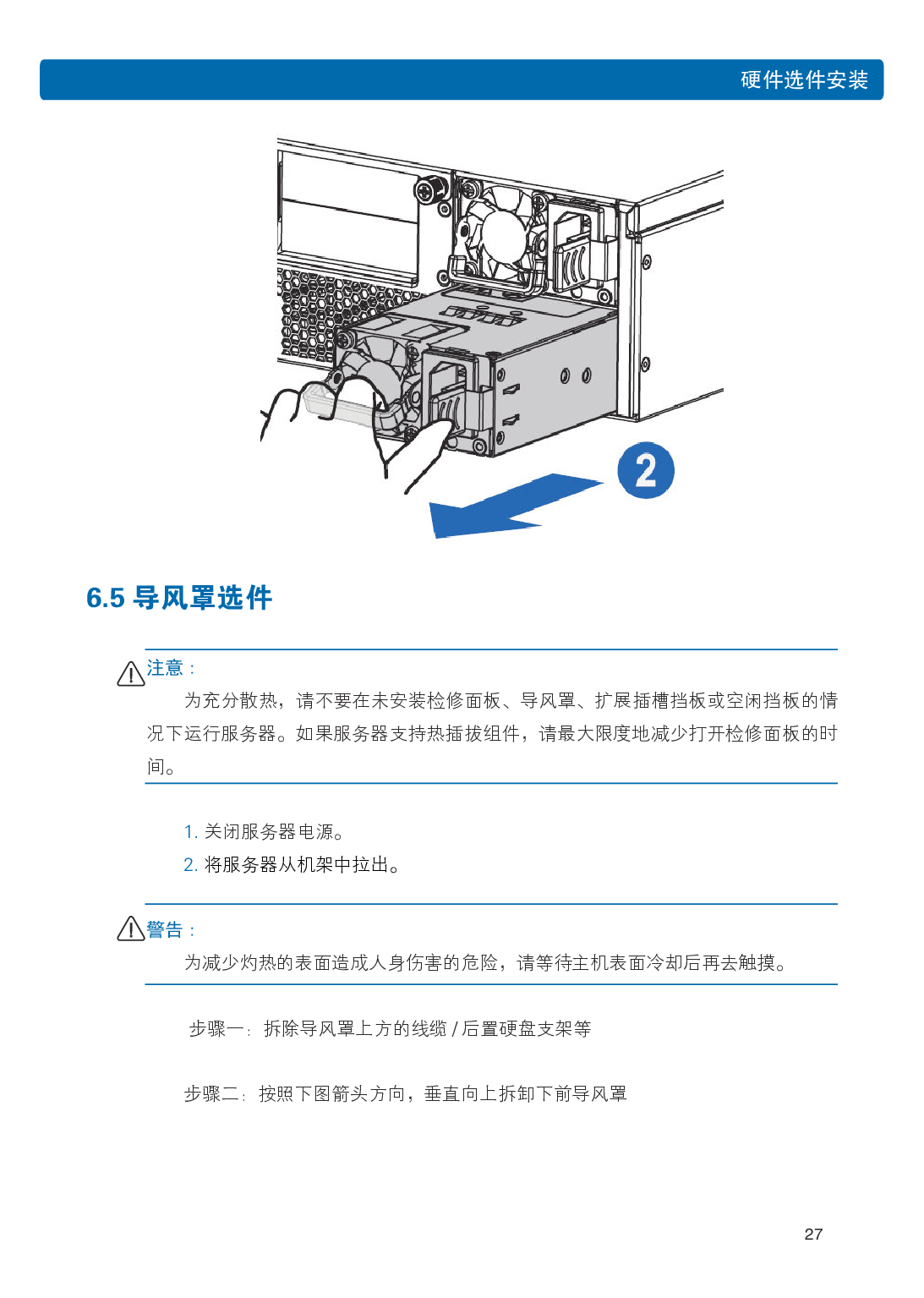 硬件选件安装

2

6.5 导风罩选件

注意：

为充分散热，请不要在未安装检修面板、导风罩、扩展插槽挡板或空闲挡板的情况下运行服务器。如果服务器支持热插拔组件，请最大限度地减少打开检修面板的时间。

1. 关闭服务器电源。

2. 将服务器从机架中拉出。

警告：

为减少灼热的表面造成人身伤害的危险，请等待主机表面冷却后再去触摸。

步骤一：拆除导风罩上方的线缆 / 后置硬盘支架等

步骤二：按照下图箭头方向，垂直向上拆卸下前导风罩

27