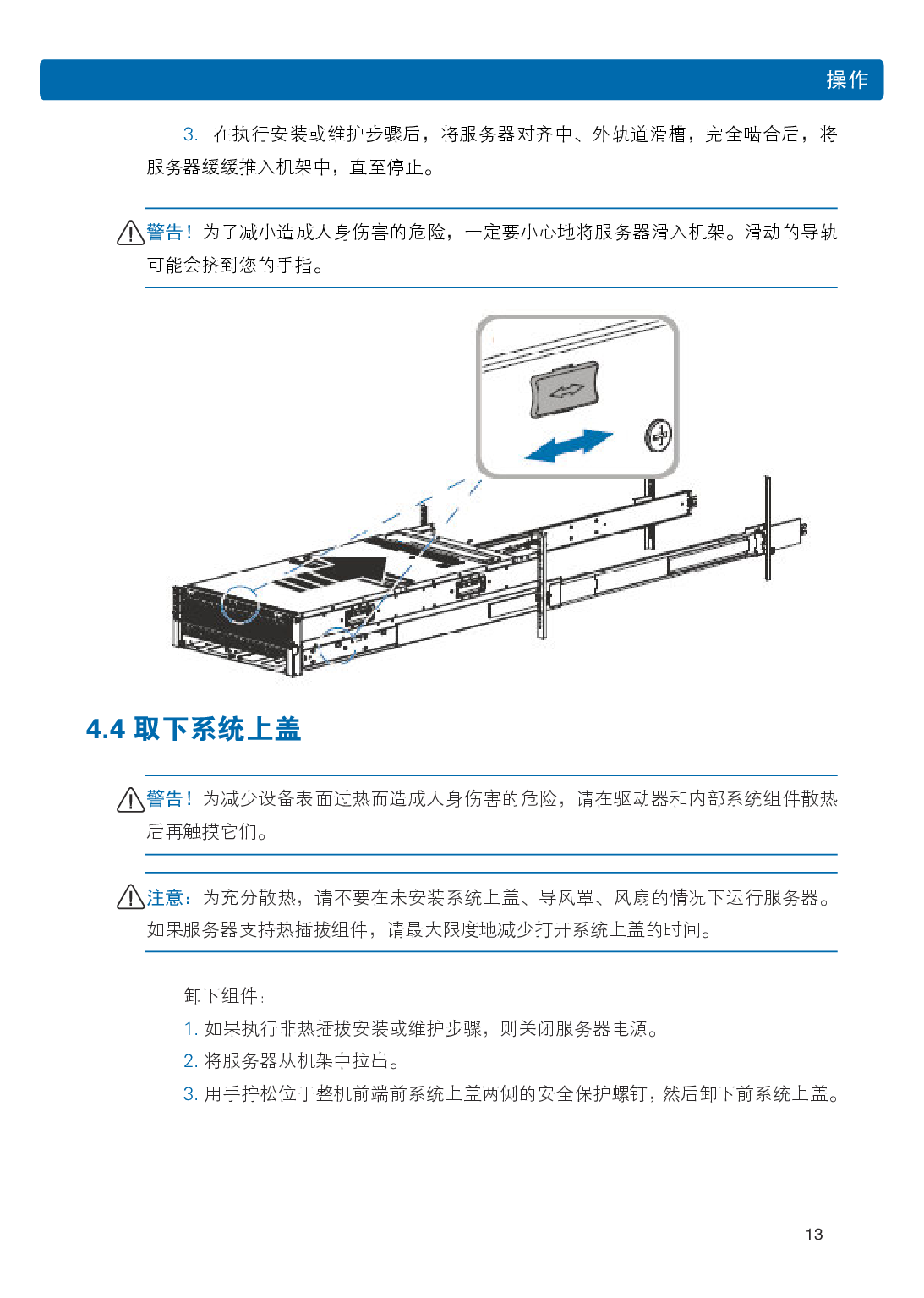 操作

3. 在执行安装或维护步骤后，将服务器对齐中、外轨道滑槽，完全啮合后，将服务器缓缓推入机架中，直至停止。

警告！为了减小造成人身伤害的危险，一定要小心地将服务器滑入机架。滑动的导轨可能会挤到您的手指。

4.4 取下系统上盖

警告！为减少设备表面过热而造成人身伤害的危险，请在驱动器和内部系统组件散热后再触摸它们。

注意：为充分散热，请不要在未安装系统上盖、导风罩、风扇的情况下运行服务器。如果服务器支持热插拔组件，请最大限度地减少打开系统上盖的时间。

卸下组件：
1. 如果执行非热插拔安装或维护步骤，则关闭服务器电源。
2. 将服务器从机架中拉出。
3. 用手拧松位于整机前端前系统上盖两侧的安全保护螺钉，然后卸下前系统上盖。

13