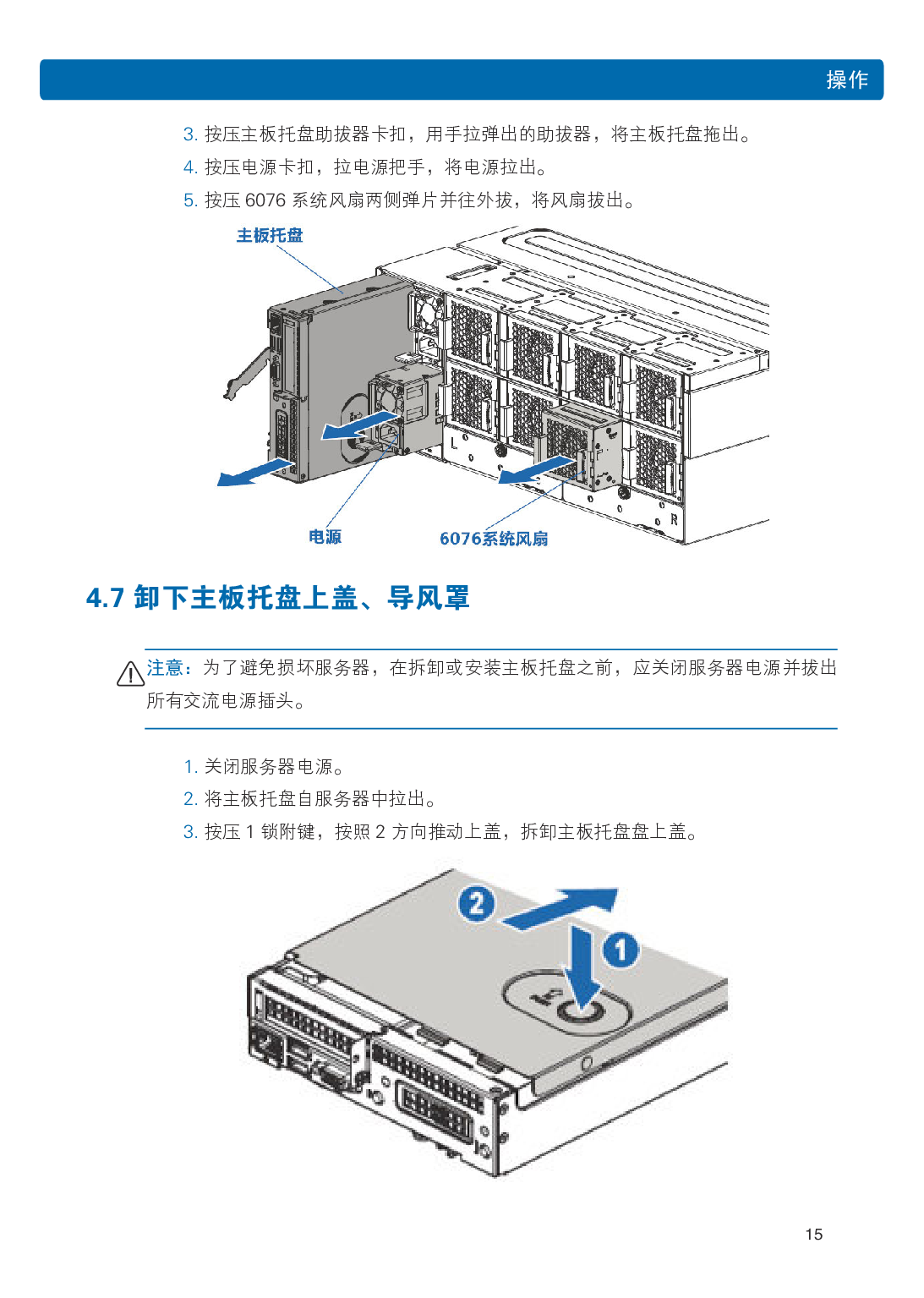 操作

3. 按压主板托盘助拔器卡扣，用手拉弹出的助拔器，将主板托盘拖出。

4. 按压电源卡扣，拉电源把手，将电源拉出。

5. 按压 6076 系统风扇两侧弹片并往外拔，将风扇拔出。

主板托盘

电源

6076系统风扇

4.7 卸下主板托盘上盖、导风罩

注意：为了避免损坏服务器，在拆卸或安装主板托盘之前，应关闭服务器电源并拔出所有交流电源插头。

1. 关闭服务器电源。

2. 将主板托盘自服务器中拉出。

3. 按压 1 锁附键，按照 2 方向推动上盖，拆卸主板托盘盘上盖。

2

1

15