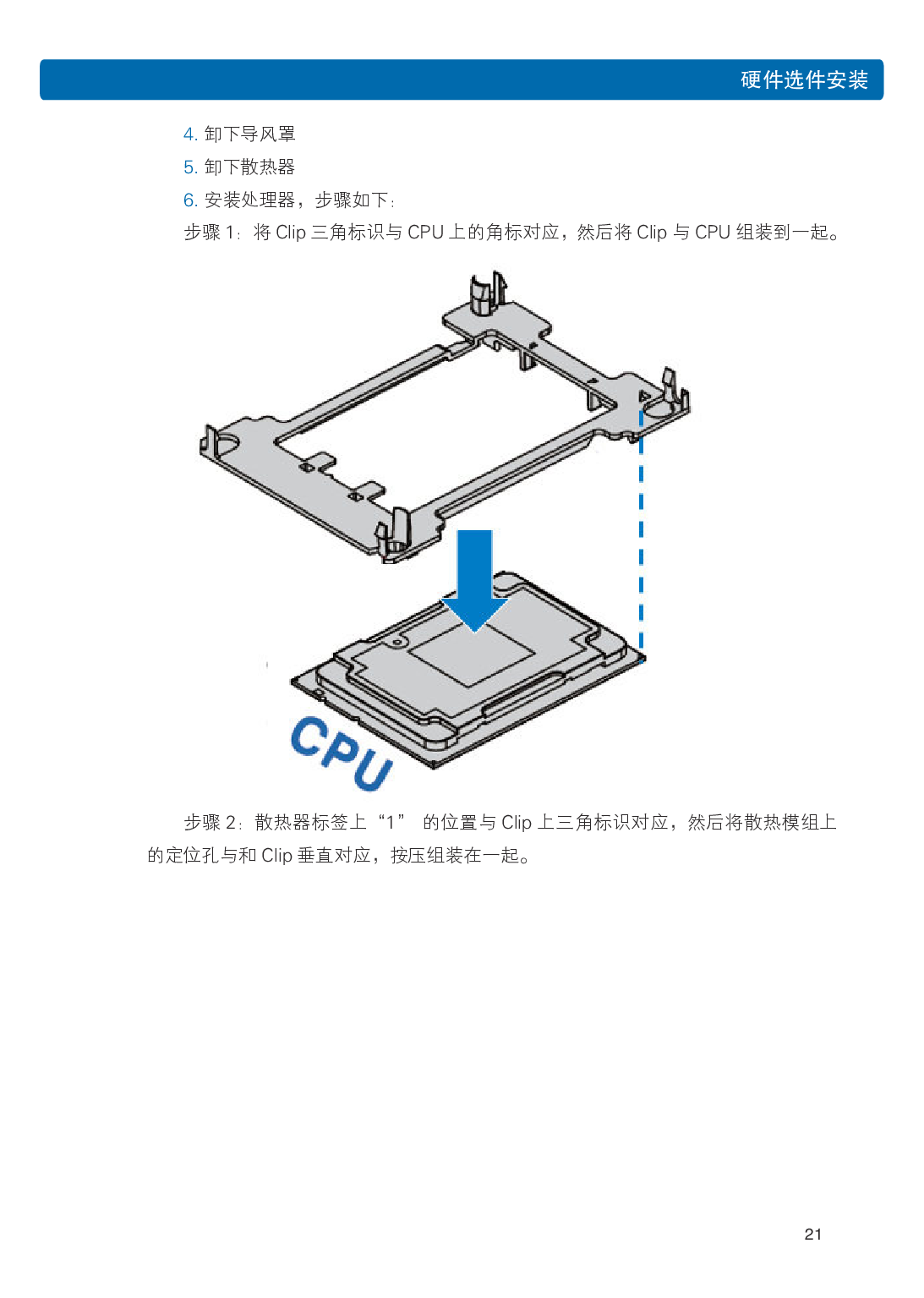 硬件选件安装

4. 卸下导风罩

5. 卸下散热器

6. 安装处理器，步骤如下：

步骤 1：将 Clip 三角标识与 CPU 上的角标对应，然后将 Clip 与 CPU 组装到一起。

CPU

步骤 2：散热器标签上“1” 的位置与 Clip 上三角标识对应，然后将散热模组上的定位孔与和 Clip 垂直对应，按压组装在一起。

21