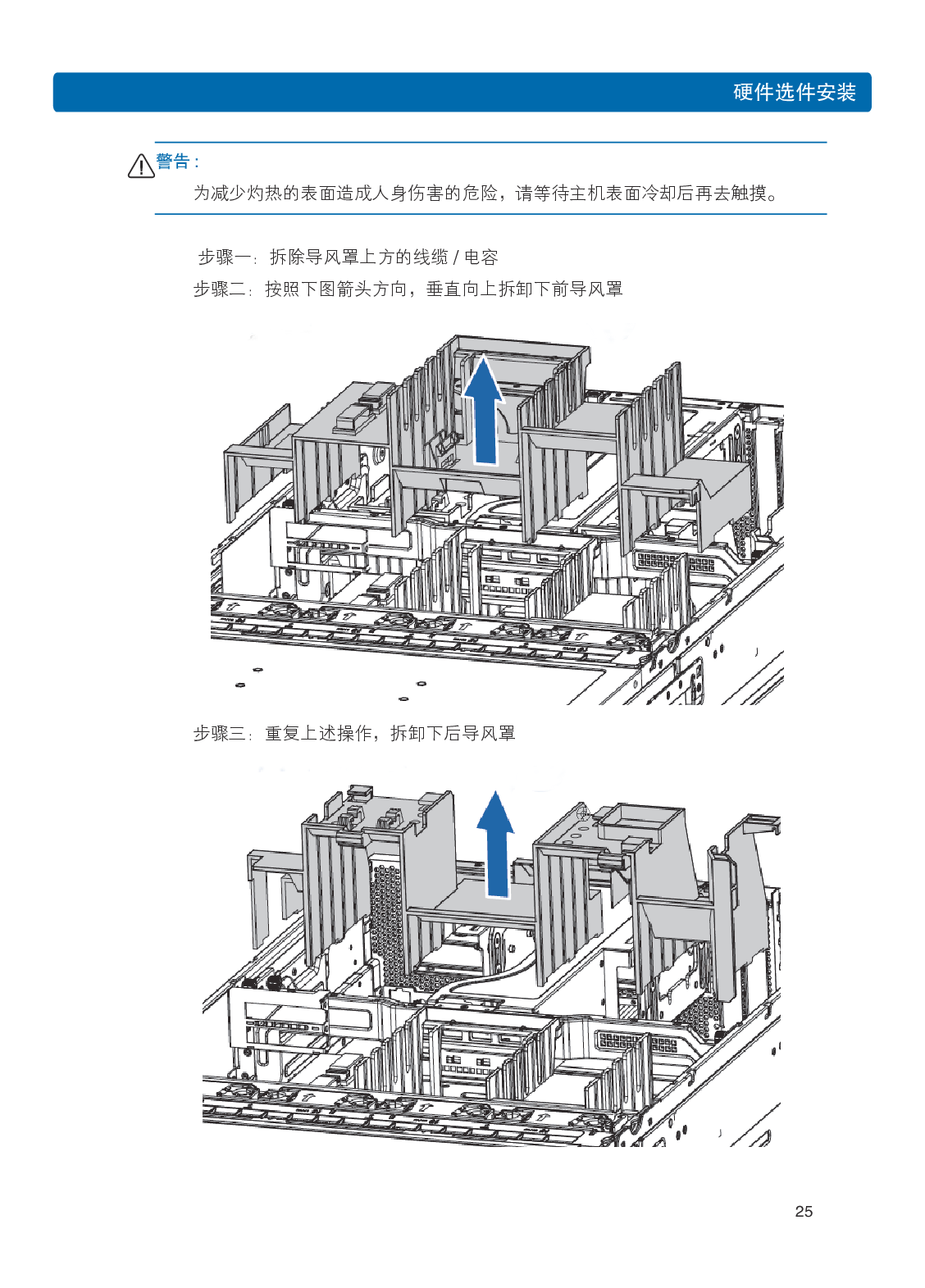 硬件选件安装

警告：
为减少灼热的表面造成人身伤害的危险，请等待主机表面冷却后再去触摸。

步骤一：拆除导风罩上方的线缆 / 电容
步骤二：按照下图箭头方向，垂直向上拆卸下前导风罩

步骤三：重复上述操作，拆卸下后导风罩

25