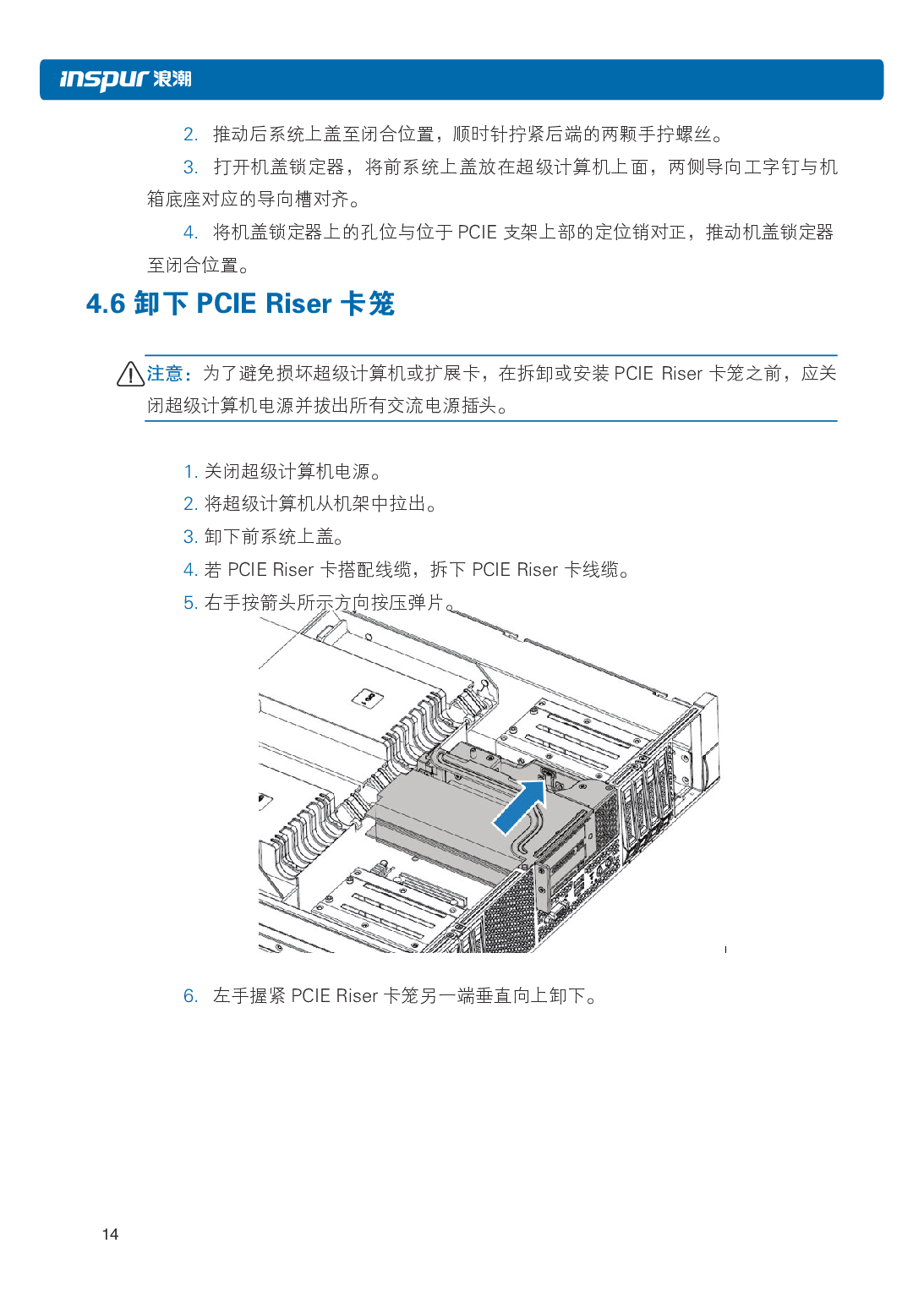 inspur 浪潮

2. 推动后系统上盖至闭合位置，顺时针拧紧后端的两颗手拧螺丝。

3. 打开机盖锁定器，将前系统上盖放在超级计算机上面，两侧导向工字钉与机箱底座对应的导向槽对齐。

4. 将机盖锁定器上的孔位与位于 PCIE 支架上部的定位销对正，推动机盖锁定器至闭合位置。

4.6 卸下 PCIE Riser 卡笼

注意：为了避免损坏超级计算机或扩展卡，在拆卸或安装 PCIE Riser 卡笼之前，应关闭超级计算机电源并拔出所有交流电源插头。

1. 关闭超级计算机电源。
2. 将超级计算机从机架中拉出。
3. 卸下前系统上盖。
4. 若 PCIE Riser 卡搭配线缆，拆下 PCIE Riser 卡线缆。
5. 右手按箭头所示方向按压弹片。

6. 左手握紧 PCIE Riser 卡笼另一端垂直向上卸下。

14