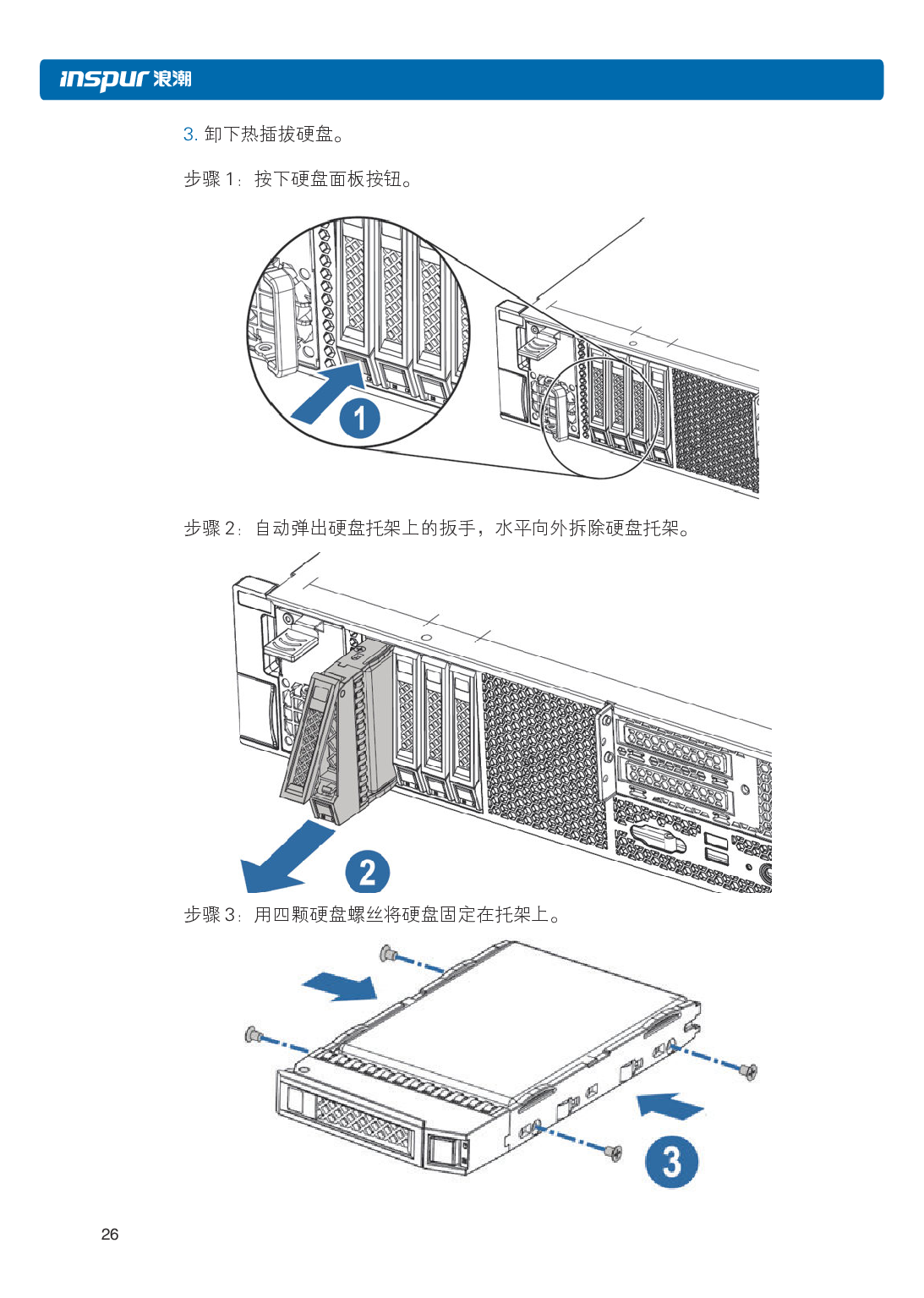 inspur 浪潮

3. 卸下热插拔硬盘。

步骤 1：按下硬盘面板按钮。

1

步骤 2：自动弹出硬盘托架上的扳手，水平向外拆除硬盘托架。

2

步骤 3：用四颗硬盘螺丝将硬盘固定在托架上。

3

26