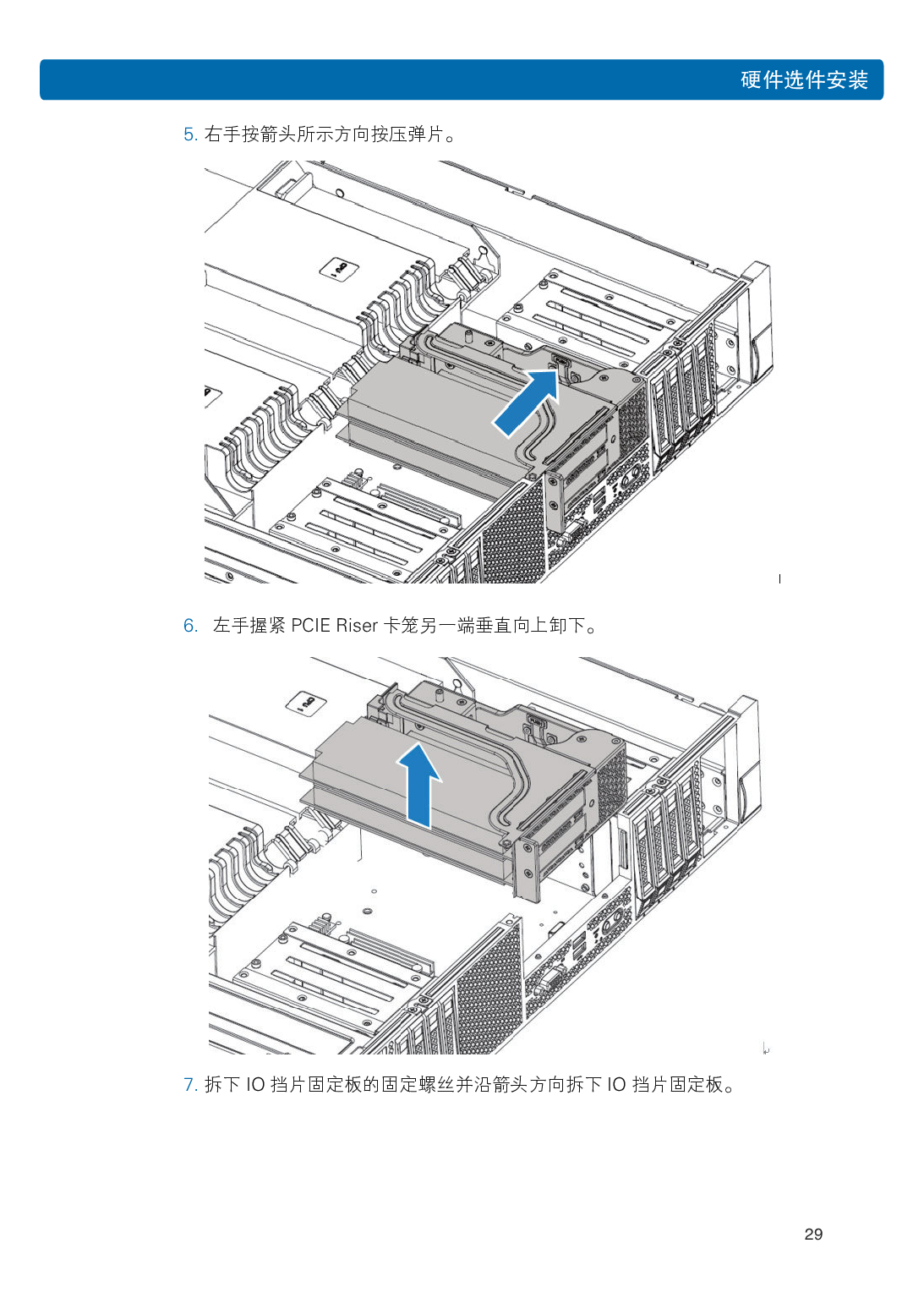 硬件选件安装

5. 右手按箭头所示方向按压弹片。

6. 左手握紧 PCIE Riser 卡笼另一端垂直向上卸下。

7. 拆下 IO 挡片固定板的固定螺丝并沿箭头方向拆下 IO 挡片固定板。

29