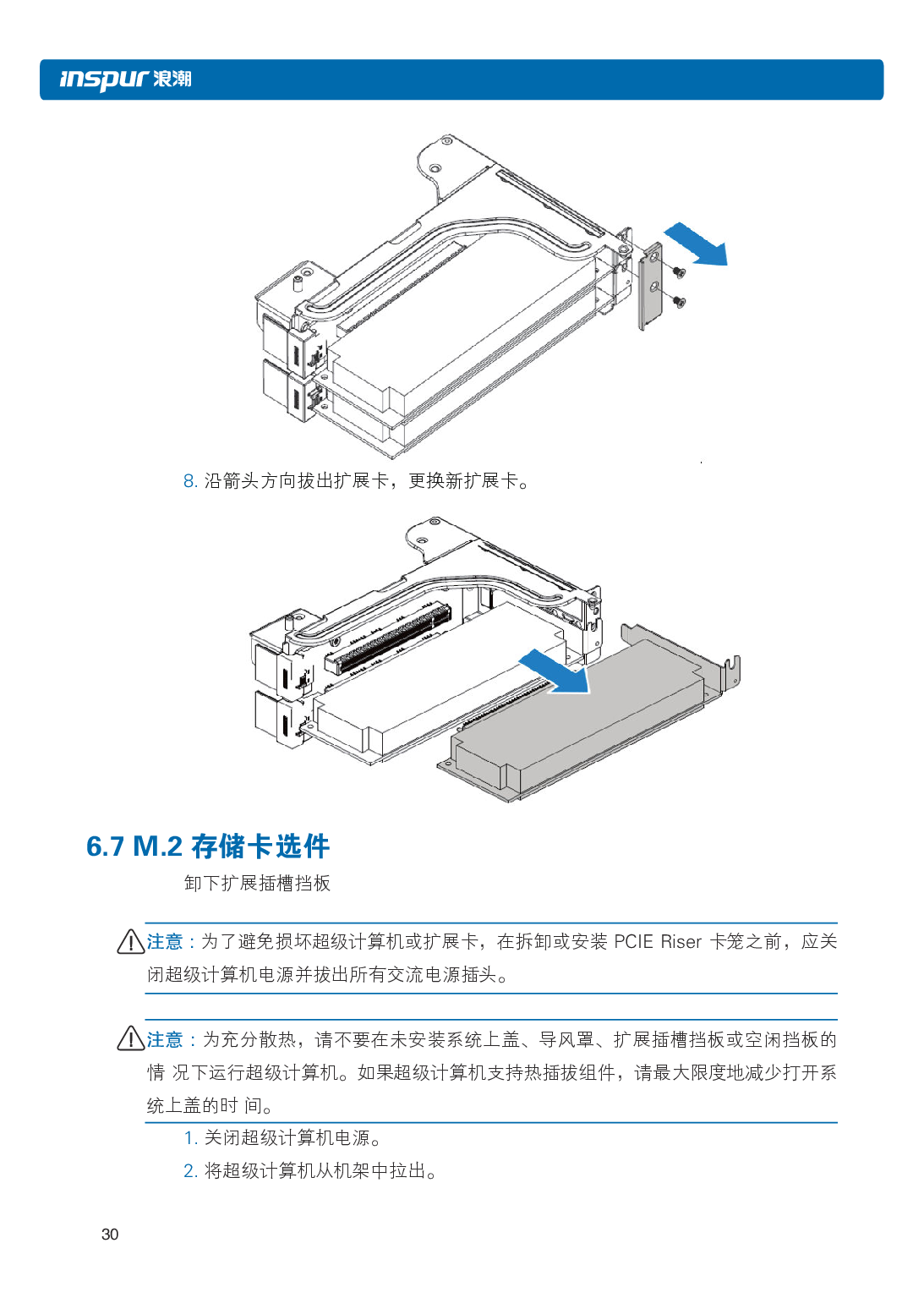 inspur 浪潮

8. 沿箭头方向拔出扩展卡，更换新扩展卡。

6.7 M.2 存储卡选件

卸下扩展插槽挡板

注意：为了避免损坏超级计算机或扩展卡，在拆卸或安装 PCIE Riser 卡笼之前，应关闭超级计算机电源并拔出所有交流电源插头。

注意：为充分散热，请不要在未安装系统上盖、导风罩、扩展插槽挡板或空闲挡板的情 况下运行超级计算机。如果超级计算机支持热插拔组件，请最大限度地减少打开系统上盖的时 间。

1. 关闭超级计算机电源。

2. 将超级计算机从机架中拉出。

30