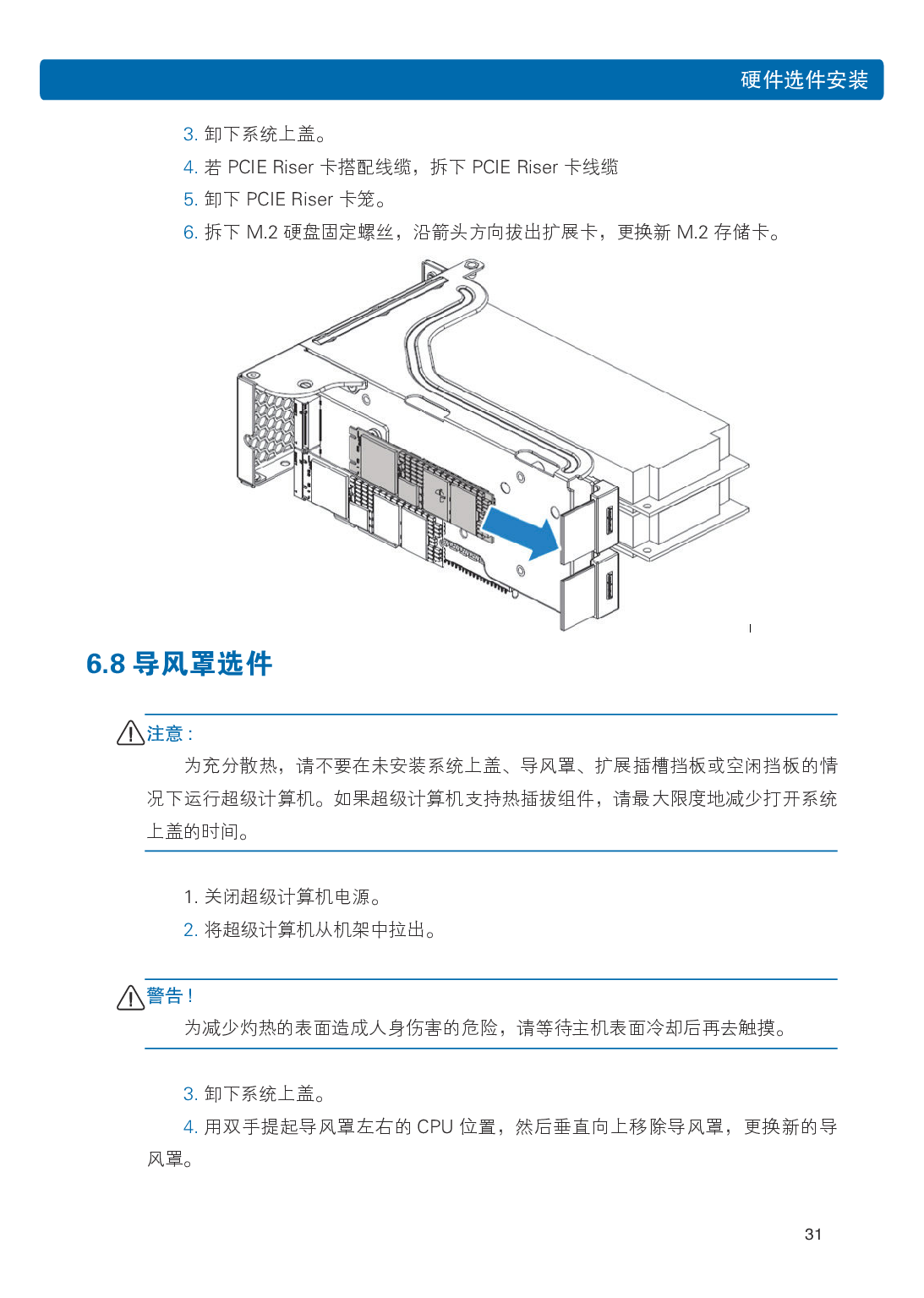 硬件选件安装

3. 卸下系统上盖。

4. 若 PCIE Riser 卡搭配线缆，拆下 PCIE Riser 卡线缆

5. 卸下 PCIE Riser 卡笼。

6. 拆下 M.2 硬盘固定螺丝，沿箭头方向拔出扩展卡，更换新 M.2 存储卡。

6.8 导风罩选件

注意：

为充分散热，请不要在未安装系统上盖、导风罩、扩展插槽挡板或空闲挡板的情况下运行超级计算机。如果超级计算机支持热插拔组件，请最大限度地减少打开系统上盖的时间。

1. 关闭超级计算机电源。

2. 将超级计算机从机架中拉出。

警告！

为减少灼热的表面造成人身伤害的危险，请等待主机表面冷却后再去触摸。

3. 卸下系统上盖。

4. 用双手提起导风罩左右的 CPU 位置，然后垂直向上移除导风罩，更换新的导风罩。

31