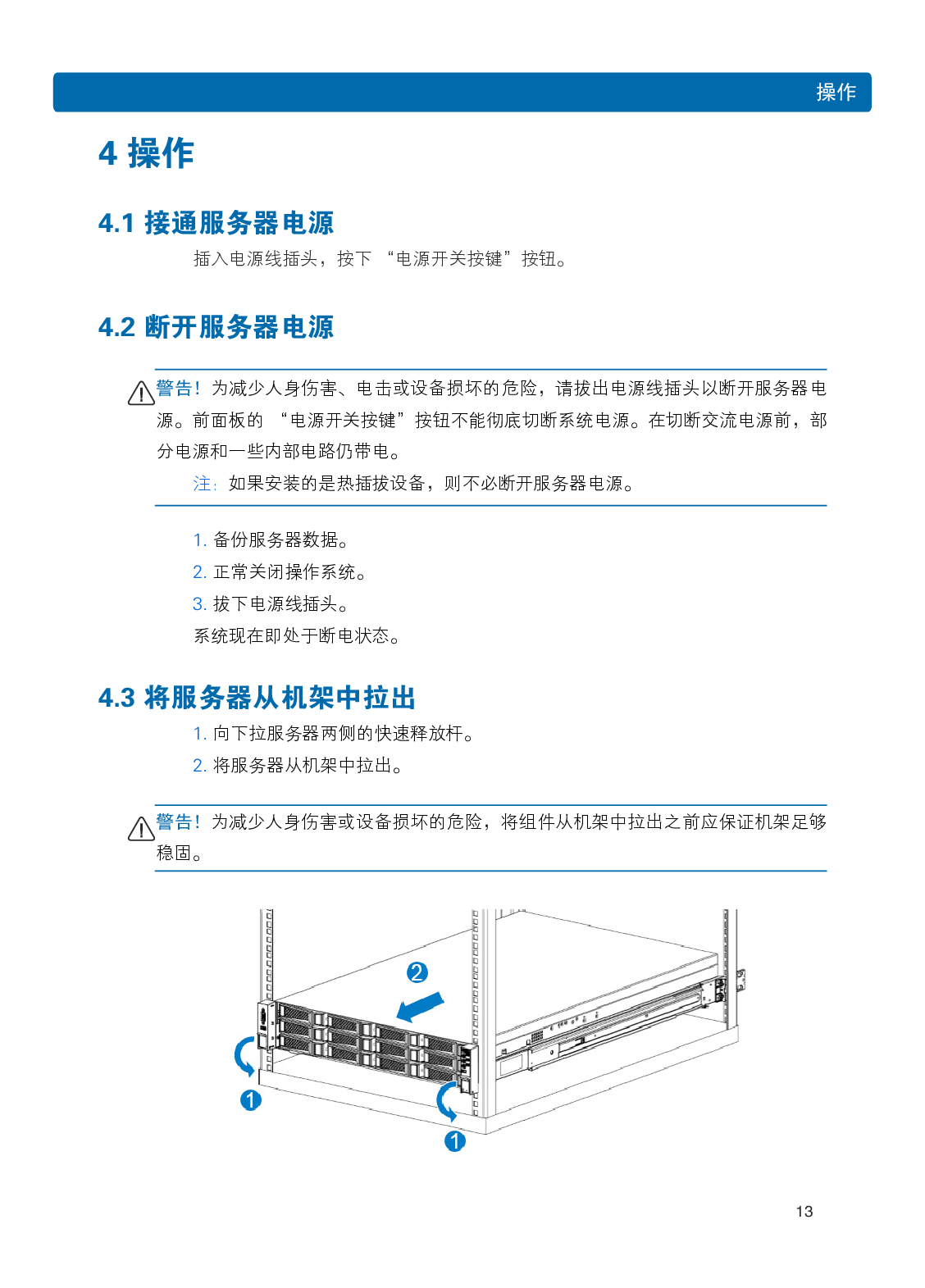 操作

4 操作

4.1 接通服务器电源

插入电源线插头，按下 “电源开关按键”按钮。

4.2 断开服务器电源

警告！为减少人身伤害、电击或设备损坏的危险，请拔出电源线插头以断开服务器电源。前面板的 “电源开关按键”按钮不能彻底切断系统电源。在切断交流电源前，部分电源和一些内部电路仍带电。

注：如果安装的是热插拔设备，则不必断开服务器电源。

1. 备份服务器数据。
2. 正常关闭操作系统。
3. 拔下电源线插头。

系统现在即处于断电状态。

4.3 将服务器从机架中拉出

1. 向下拉服务器两侧的快速释放杆。
2. 将服务器从机架中拉出。

警告！为减少人身伤害或设备损坏的危险，将组件从机架中拉出之前应保证机架足够稳固。

2
1
1

13