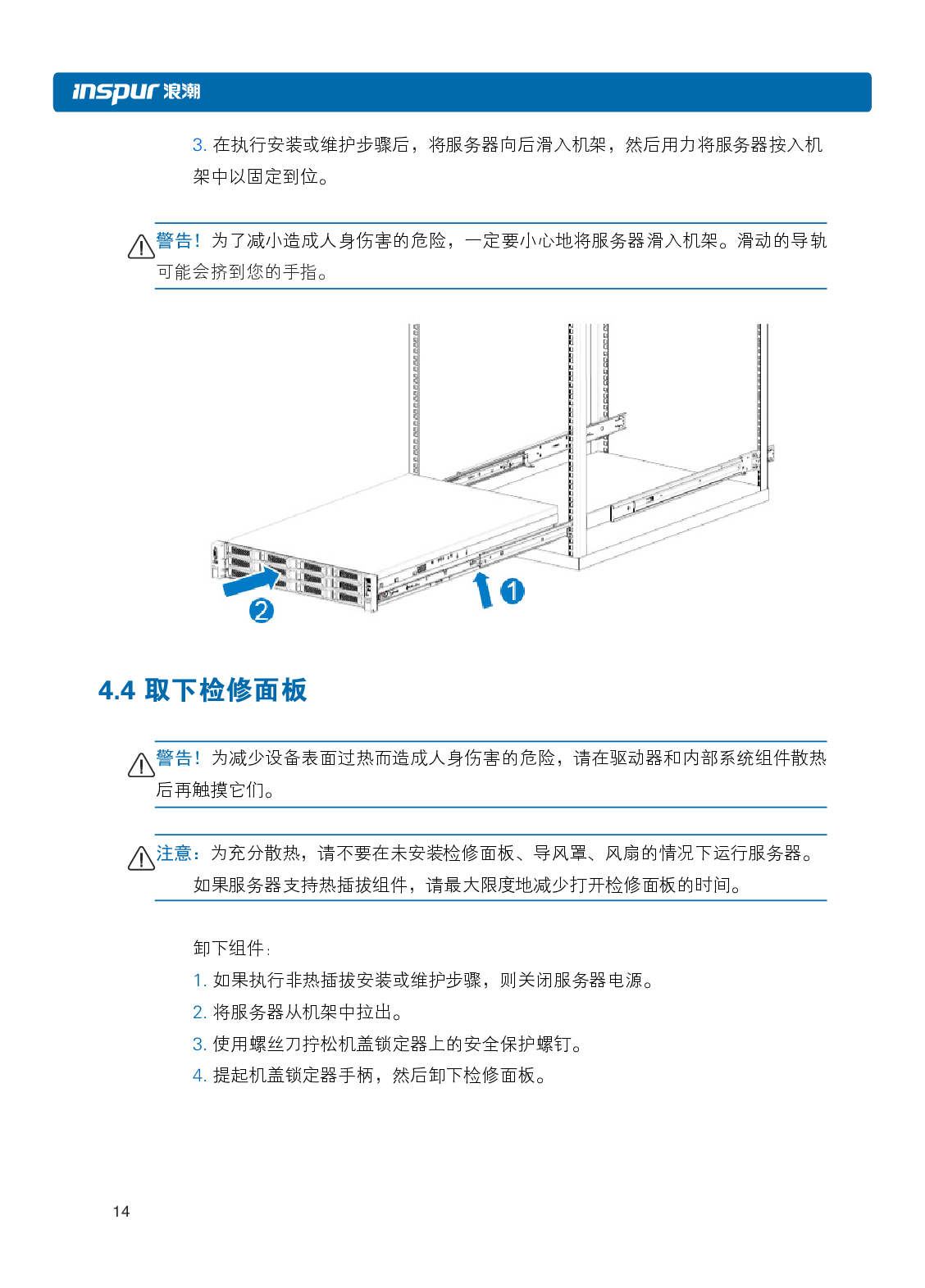 inspur 浪潮

3. 在执行安装或维护步骤后，将服务器向后滑入机架，然后用力将服务器按入机架中以固定到位。

警告！为了减小造成人身伤害的危险，一定要小心地将服务器滑入机架。滑动的导轨可能会挤到您的手指。

2

1

4.4 取下检修面板

警告！为减少设备表面过热而造成人身伤害的危险，请在驱动器和内部系统组件散热后再触摸它们。

注意：为充分散热，请不要在未安装检修面板、导风罩、风扇的情况下运行服务器。如果服务器支持热插拔组件，请最大限度地减少打开检修面板的时间。

卸下组件：

1. 如果执行非热插拔安装或维护步骤，则关闭服务器电源。

2. 将服务器从机架中拉出。

3. 使用螺丝刀拧松机盖锁定器上的安全保护螺钉。

4. 提起机盖锁定器手柄，然后卸下检修面板。

14