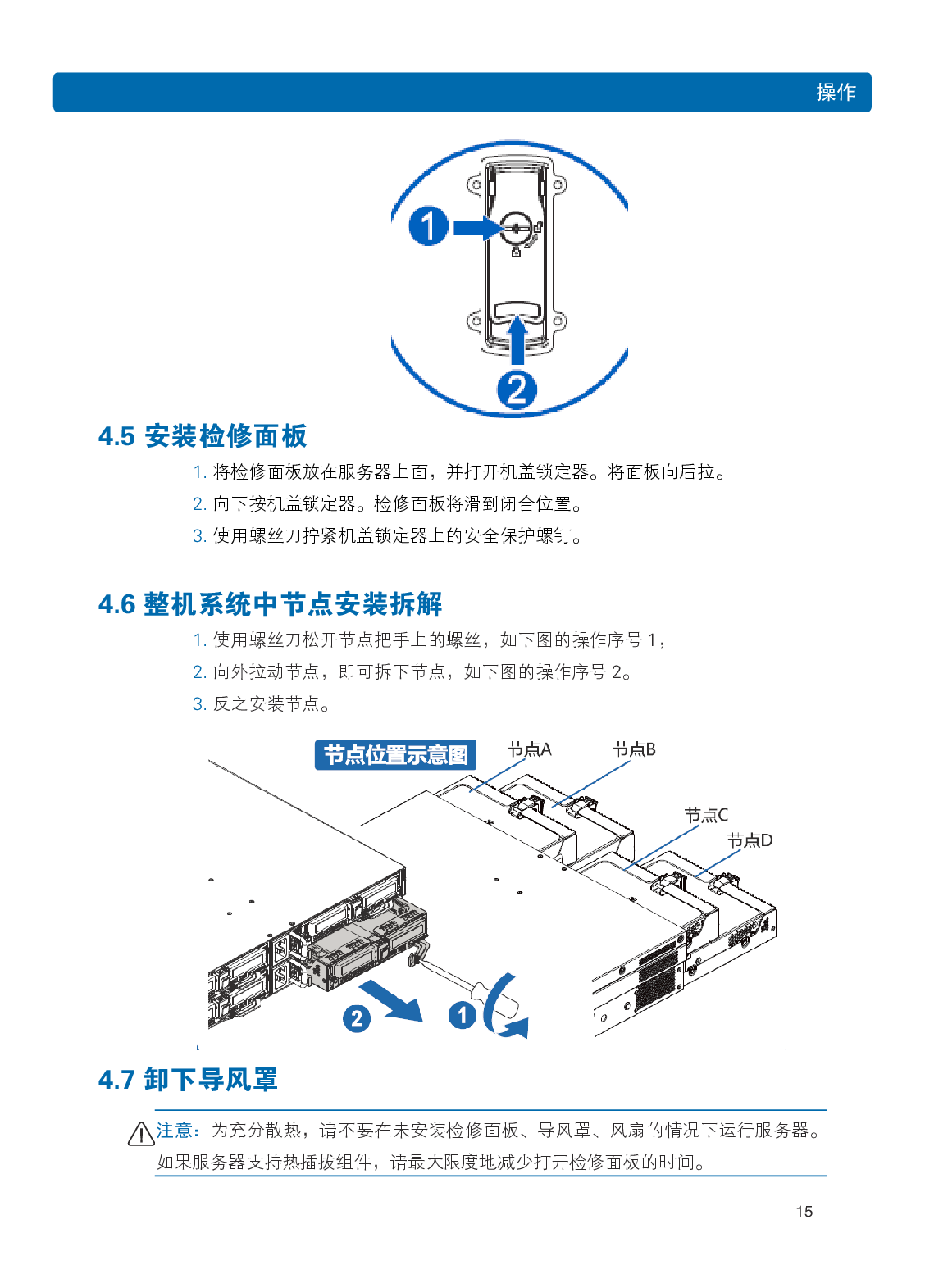 操作

1

2

4.5 安装检修面板

1. 将检修面板放在服务器上面，并打开机盖锁定器。将面板向后拉。

2. 向下按机盖锁定器。检修面板将滑到闭合位置。

3. 使用螺丝刀拧紧机盖锁定器上的安全保护螺钉。

4.6 整机系统中节点安装拆解

1. 使用螺丝刀松开节点把手上的螺丝，如下图的操作序号 1，

2. 向外拉动节点，即可拆下节点，如下图的操作序号 2。

3. 反之安装节点。

节点位置示意图

节点A

节点B

节点C

节点D

2

1

4.7 卸下导风罩

注意：为充分散热，请不要在未安装检修面板、导风罩、风扇的情况下运行服务器。如果服务器支持热插拔组件，请最大限度地减少打开检修面板的时间。

15