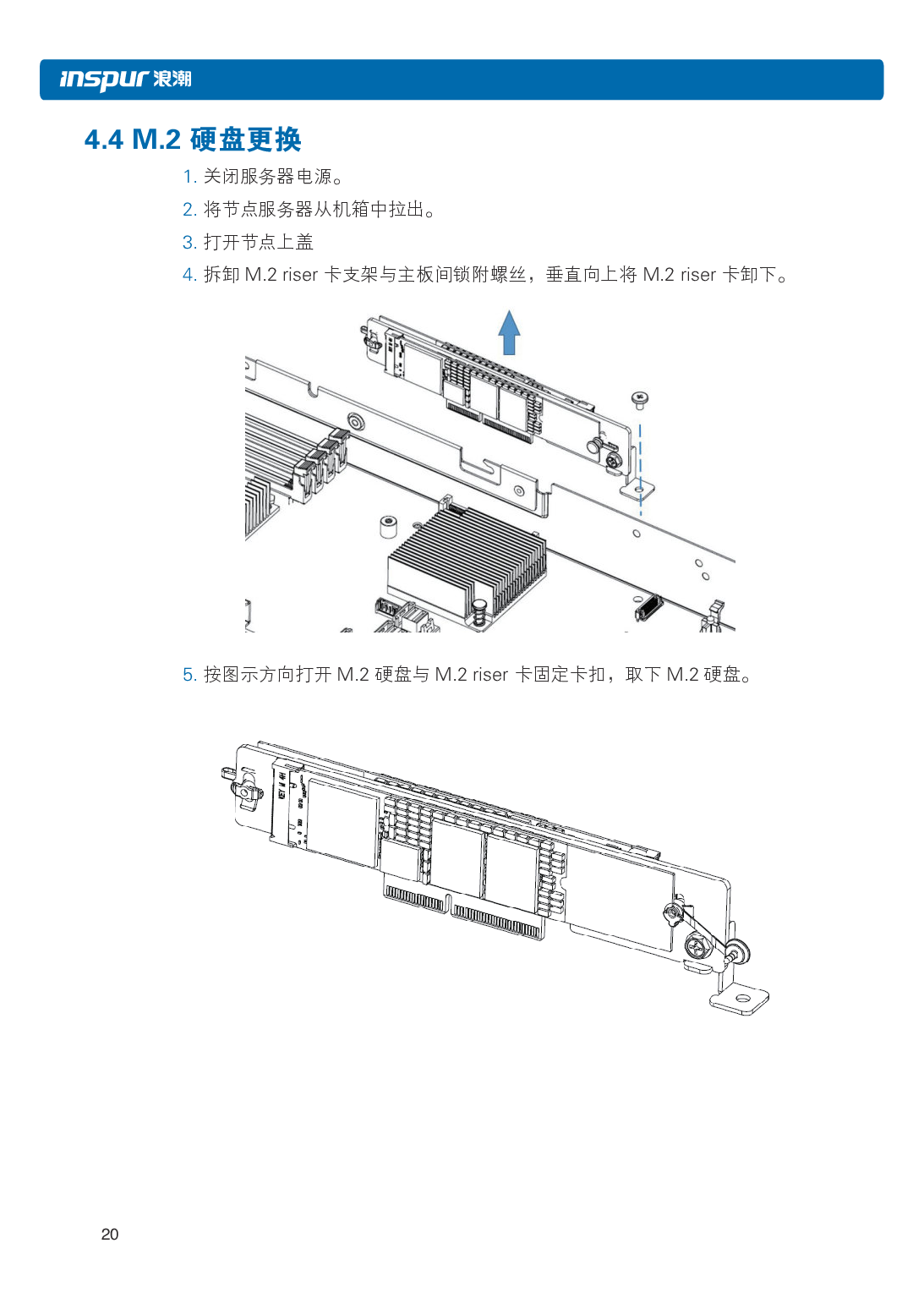 inspur 浪潮

4.4 M.2 硬盘更换

1. 关闭服务器电源。

2. 将节点服务器从机箱中拉出。

3. 打开节点上盖

4. 拆卸 M.2 riser 卡支架与主板间锁附螺丝，垂直向上将 M.2 riser 卡卸下。

5. 按图示方向打开 M.2 硬盘与 M.2 riser 卡固定卡扣，取下 M.2 硬盘。

20