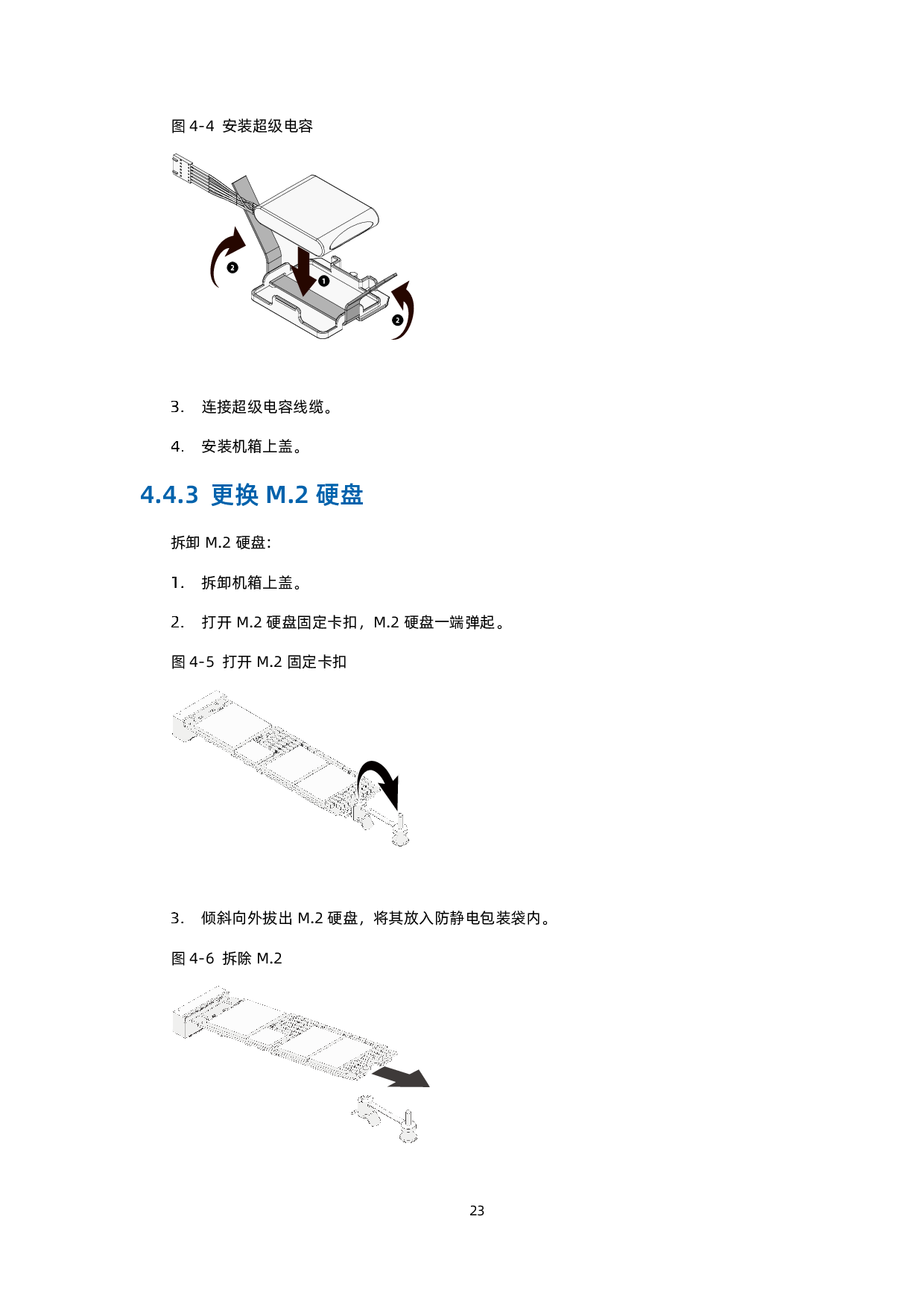 图 4-4 安装超级电容

2

1

2

3. 连接超级电容线缆。

4. 安装机箱上盖。

4.4.3 更换 M.2 硬盘

拆卸 M.2 硬盘：

1. 拆卸机箱上盖。

2. 打开 M.2 硬盘固定卡扣，M.2 硬盘一端弹起。

图 4-5 打开 M.2 固定卡扣

3. 倾斜向外拔出 M.2 硬盘，将其放入防静电包装袋内。

图 4-6 拆除 M.2

23