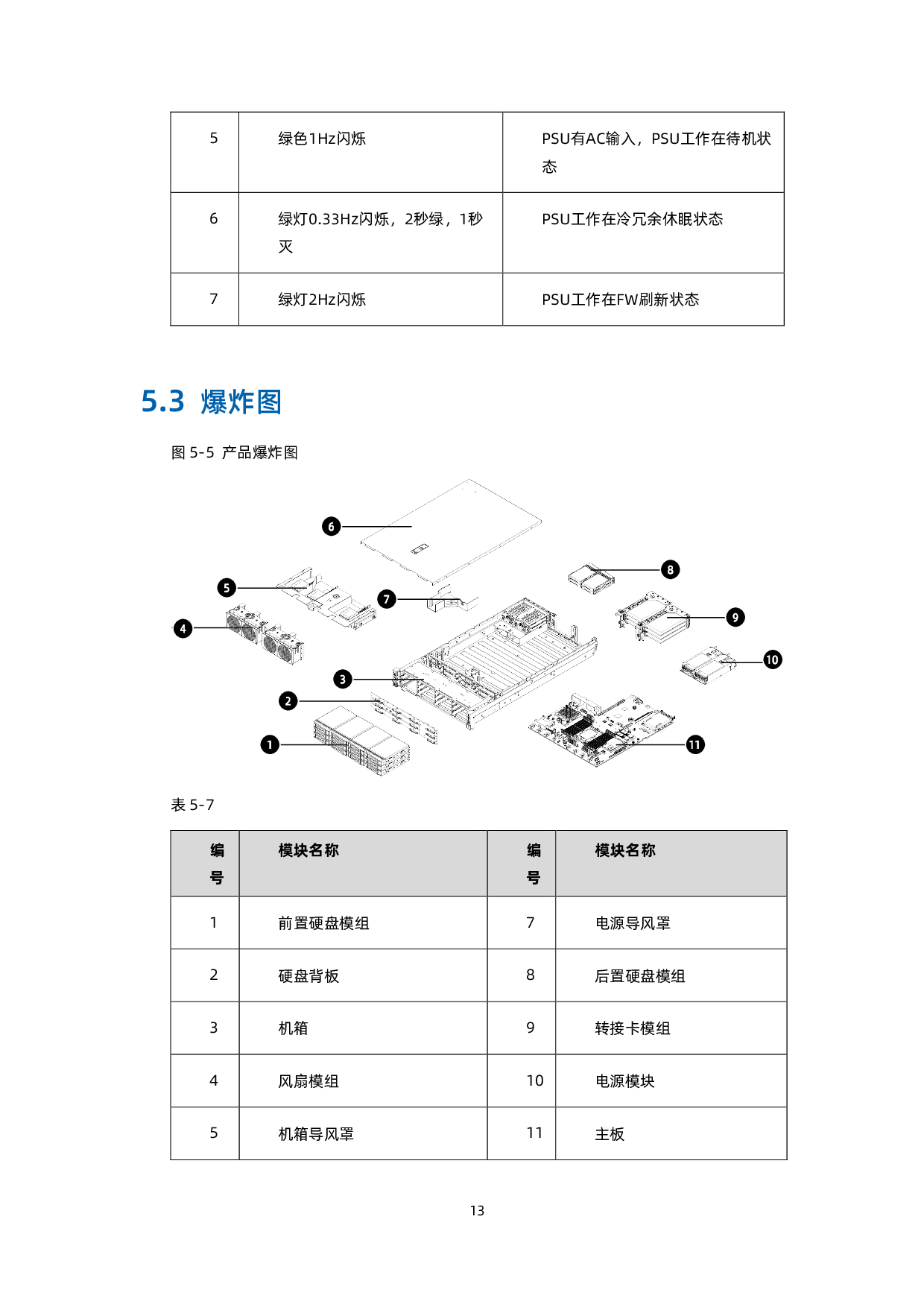 | 5 | 绿色1Hz闪烁 | PSU有AC输入，PSU工作在待机状态 |
|---|---|---|
| 6 | 绿灯0.33Hz闪烁，2秒绿，1秒灭 | PSU工作在冷冗余休眠状态 |
| 7 | 绿灯2Hz闪烁 | PSU工作在FW刷新状态 |

5.3 爆炸图

图 5-5 产品爆炸图

6
8
5
7
9
4
10
3
2
1
11

表 5-7

| 编号 | 模块名称 | 编号 | 模块名称 |
|---|---|---|---|
| 1 | 前置硬盘模组 | 7 | 电源导风罩 |
| 2 | 硬盘背板 | 8 | 后置硬盘模组 |
| 3 | 机箱 | 9 | 转接卡模组 |
| 4 | 风扇模组 | 10 | 电源模块 |
| 5 | 机箱导风罩 | 11 | 主板 |

13