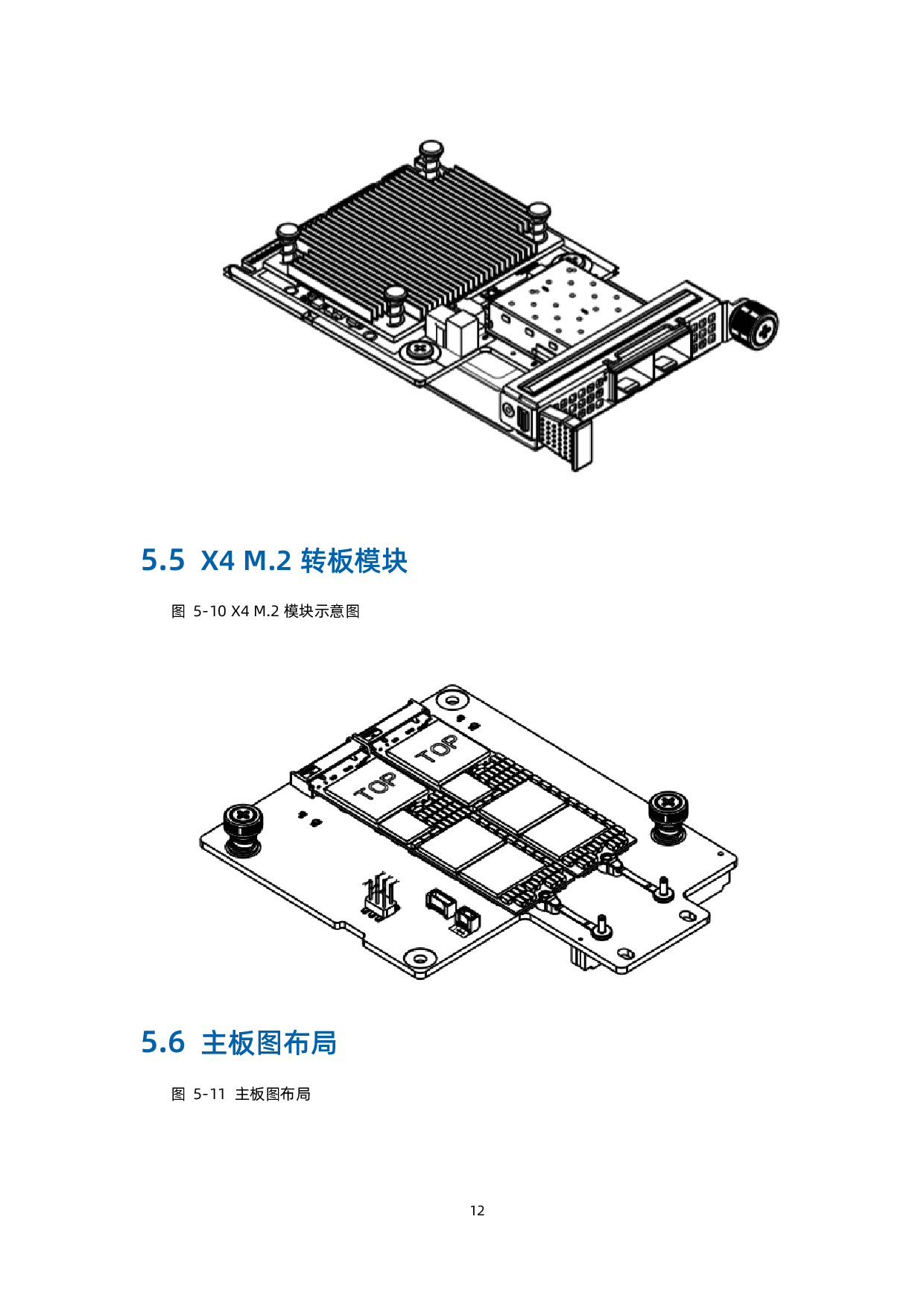 5.5 X4 M.2 转板模块

图 5-10 X4 M.2 模块示意图

TOP

TOP

5.6 主板图布局

图 5-11 主板图布局

12