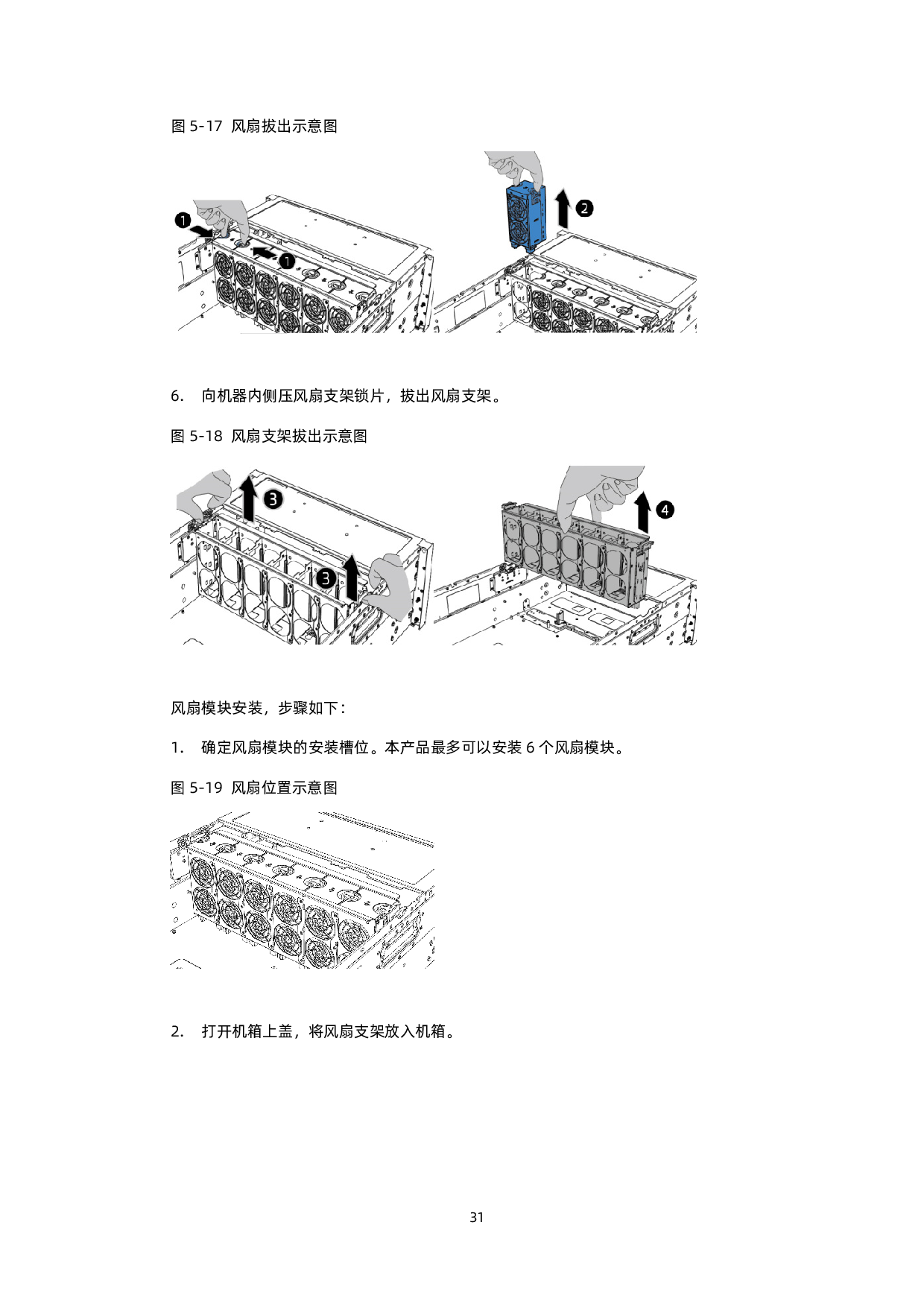 图 5-17 风扇拔出示意图

1

1

2

6. 向机器内侧压风扇支架锁片，拔出风扇支架。

图 5-18 风扇支架拔出示意图

3

3

4

风扇模块安装，步骤如下：

1. 确定风扇模块的安装槽位。本产品最多可以安装 6 个风扇模块。

图 5-19 风扇位置示意图

2. 打开机箱上盖，将风扇支架放入机箱。

31