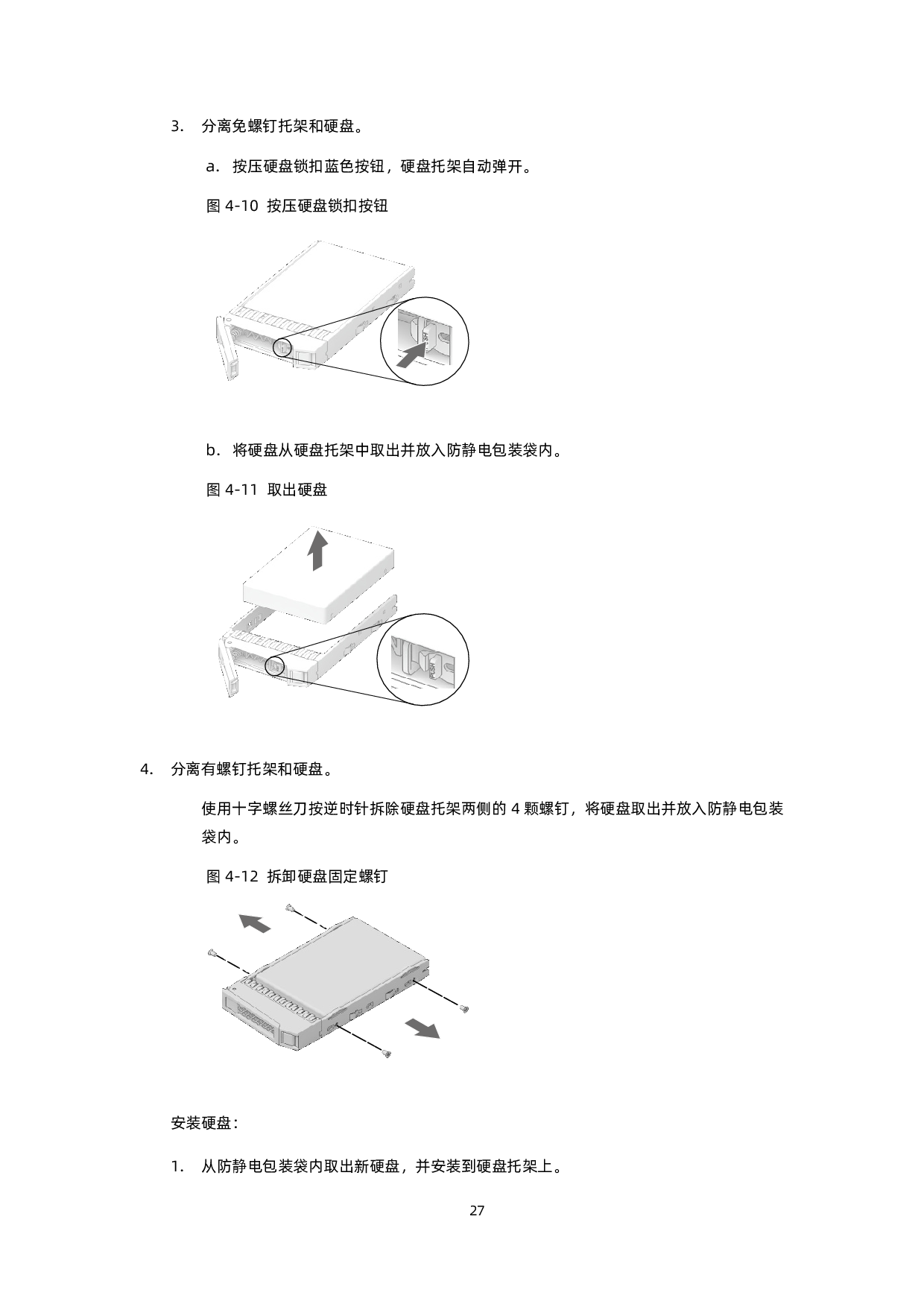 3. 分离免螺钉托架和硬盘。

a. 按压硬盘锁扣蓝色按钮，硬盘托架自动弹开。

图 4-10 按压硬盘锁扣按钮

PUSH

b. 将硬盘从硬盘托架中取出并放入防静电包装袋内。

图 4-11 取出硬盘

PUSH

4. 分离有螺钉托架和硬盘。

使用十字螺丝刀按逆时针拆除硬盘托架两侧的 4 颗螺钉，将硬盘取出并放入防静电包装袋内。

图 4-12 拆卸硬盘固定螺钉

安装硬盘：

1. 从防静电包装袋内取出新硬盘，并安装到硬盘托架上。

27